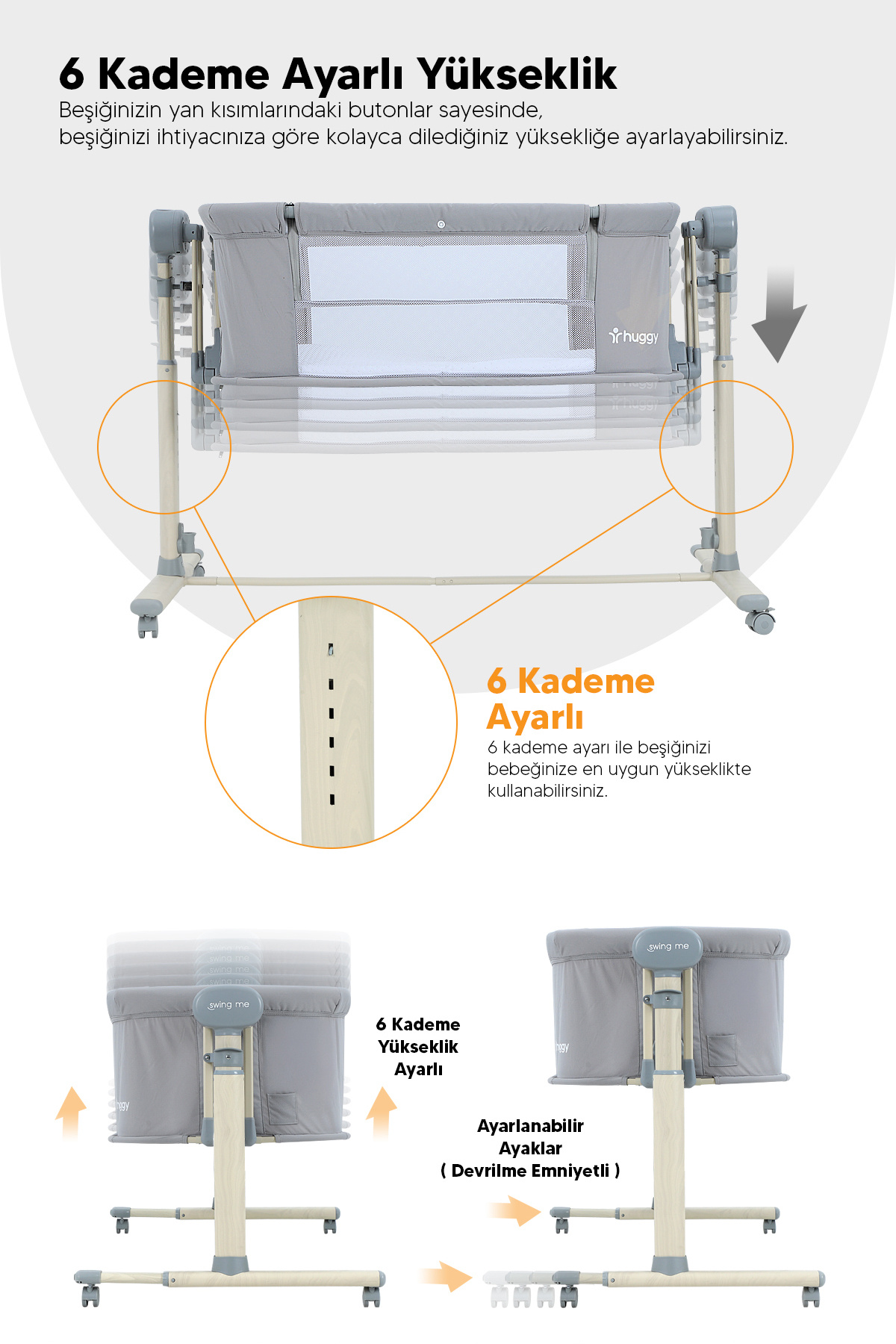 6 Kademe Ayarlı Yükseklik

Beşiğinizin yan kısımlarındaki butonlar sayesinde, beşiğinizi ihtiyacınıza göre kolayca dilediğiniz yüksekliğe ayarlayabilirsiniz.

huggy

6 Kademe Ayarlı

6 kademe ayarı ile beşiğinizi bebeğinize en uygun yükseklikte kullanabilirsiniz.

swing me

huggy

6 Kademe Yükseklik Ayarlı

swing me

huggy

Ayarlanabilir Ayaklar ( Devrilme Emniyetli )