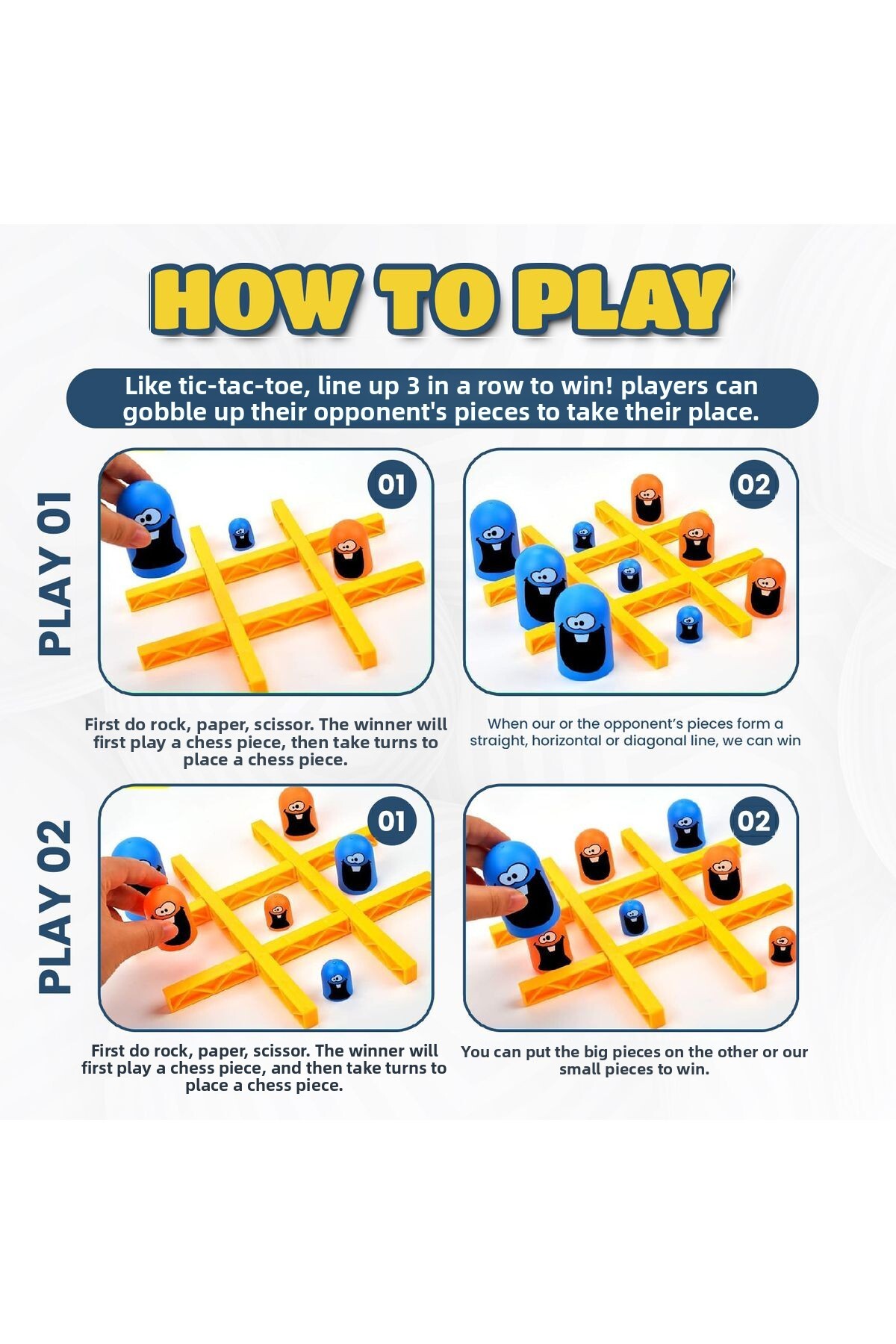 HOW TO PLAY

Like tic-tac-toe, line up 3 in a row to win! players can gobble up their opponent's pieces to take their place.

PLAY 01

01

02

First do rock, paper, scissor. The winner will first play a chess piece, then take turns to place a chess piece.

When our or the opponent's pieces form a straight, horizontal or diagonal line, we can win

PLAY 02

01

02

First do rock, paper, scissor. The winner will first play a chess piece, and then take turns to place a chess piece.

You can put the big pieces on the other or our small pieces to win.