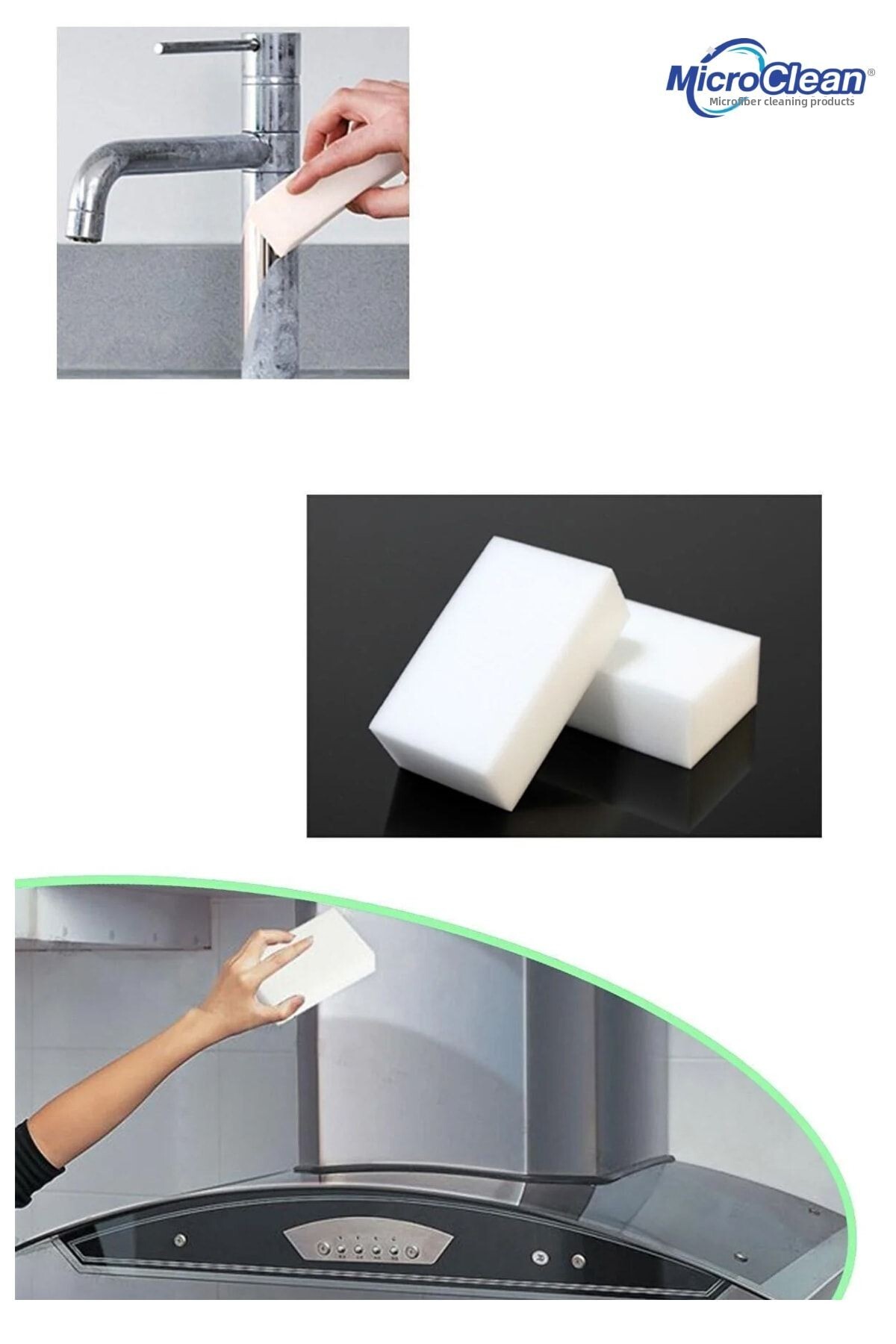 MicroClean®
Microfiber cleaning products