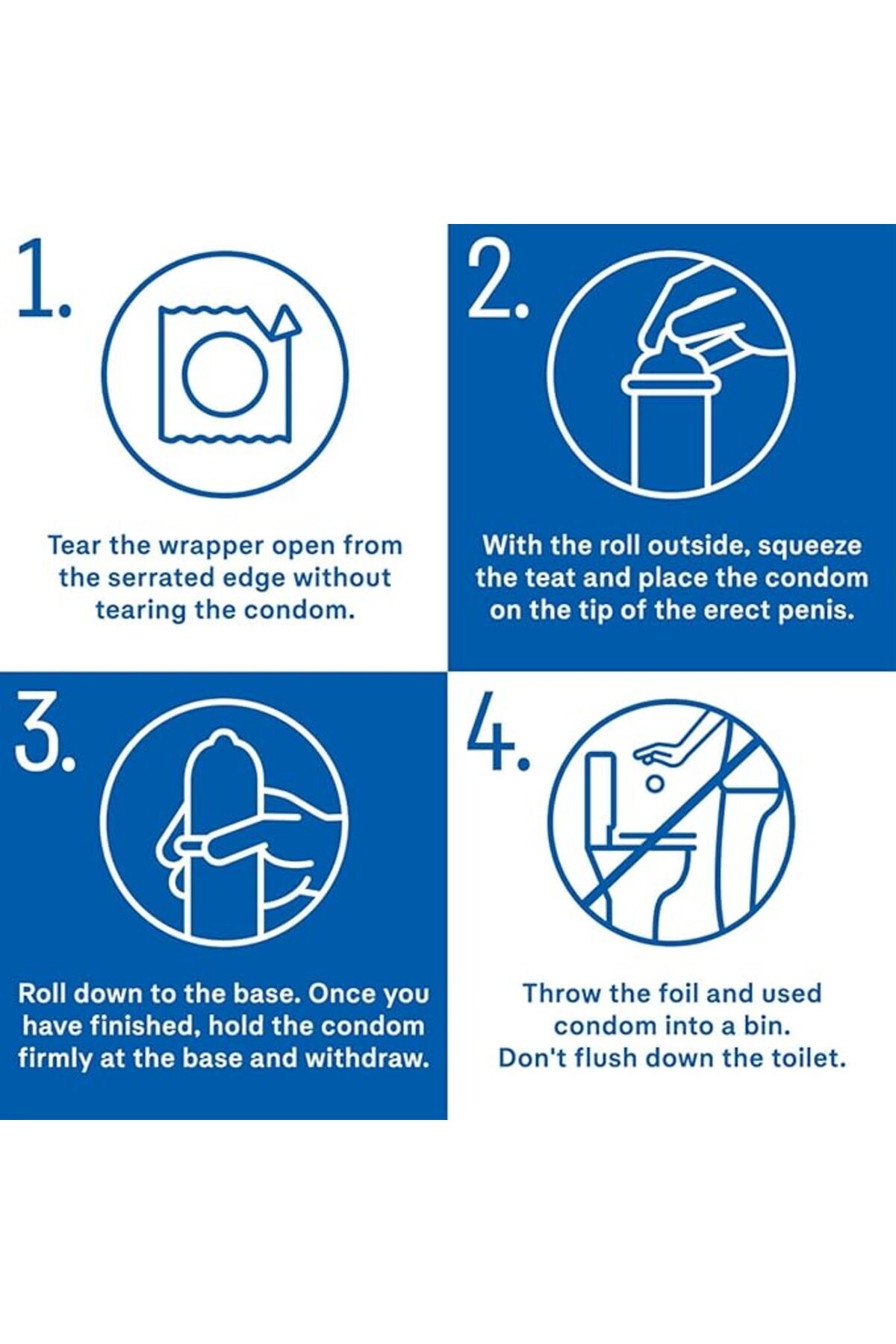 1.

Tear the wrapper open from the serrated edge without tearing the condom.

2.

With the roll outside, squeeze the teat and place the condom on the tip of the erect penis.

3.

Roll down to the base. Once you have finished, hold the condom firmly at the base and withdraw.

4.

Throw the foil and used condom into a bin. Don't flush down the toilet.