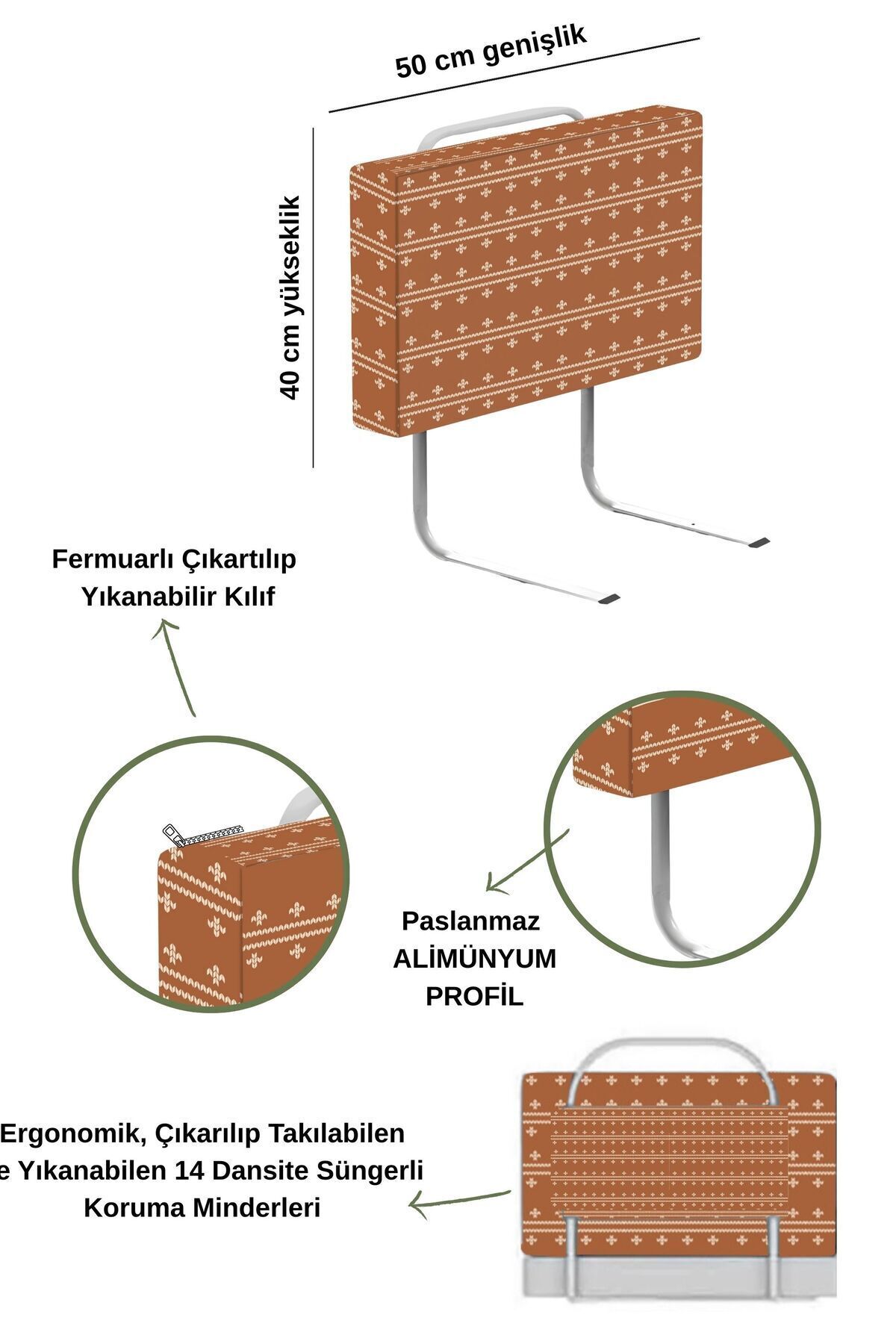 50 cm genişlik

40 cm yükseklik

Fermuarlı Çıkartılıp Yıkanabilir Kılıf

Paslanmaz ALİMÜNYUM PROFİL

Ergonomik, Çıkarılıp Takılabilen e Yıkanabilen 14 Dansite Süngerli Koruma Minderleri