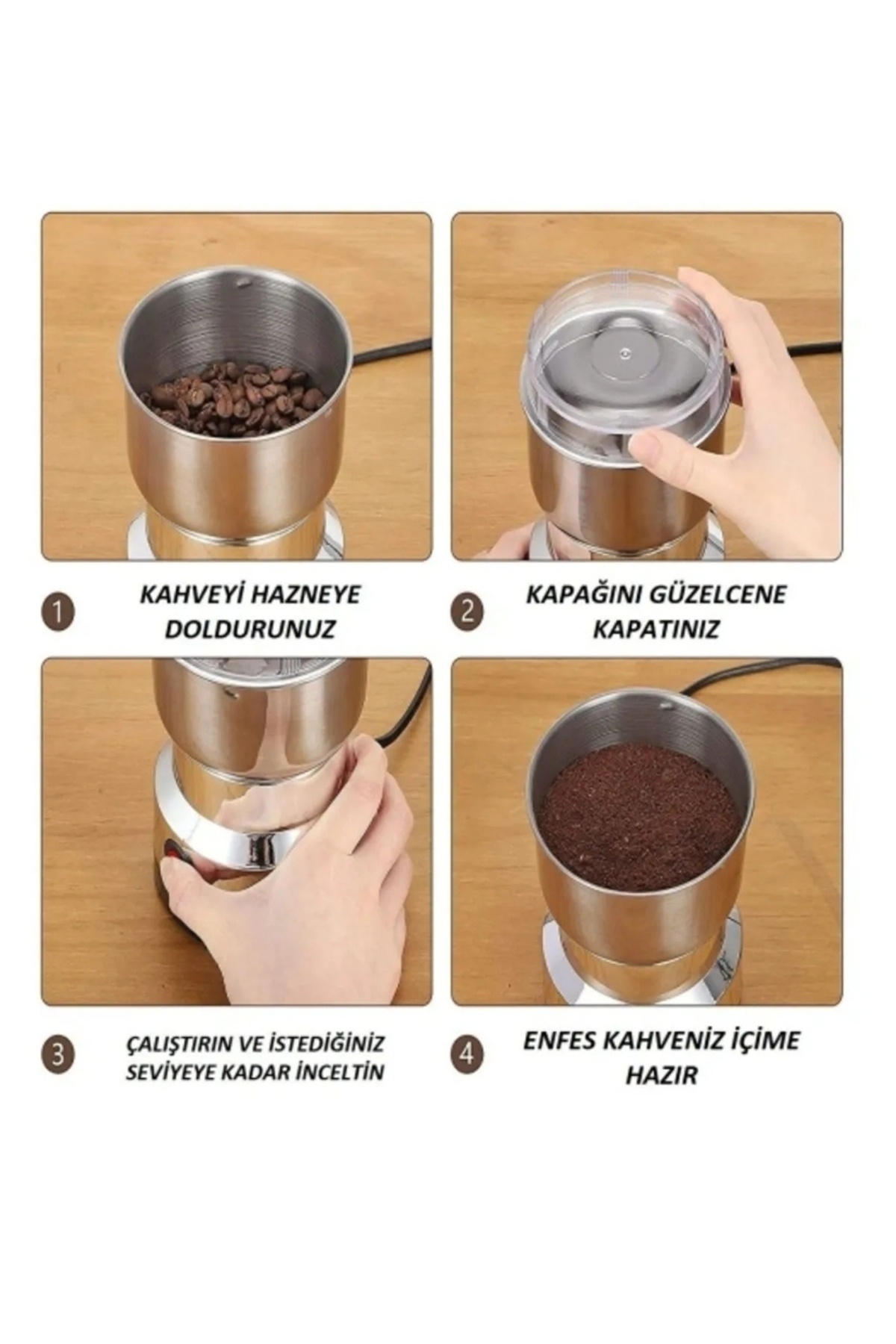 1 KAHVEYİ HAZNEYE DOLDURUNUZ

2 KAPAĞINI GÜZELCENE KAPATINIZ

3 ÇALIŞTIRIN VE İSTEDİĞİNİZ SEVİYEYE KADAR İNCELTİN

4 ENFES KAHVENİZ İÇİME HAZIR