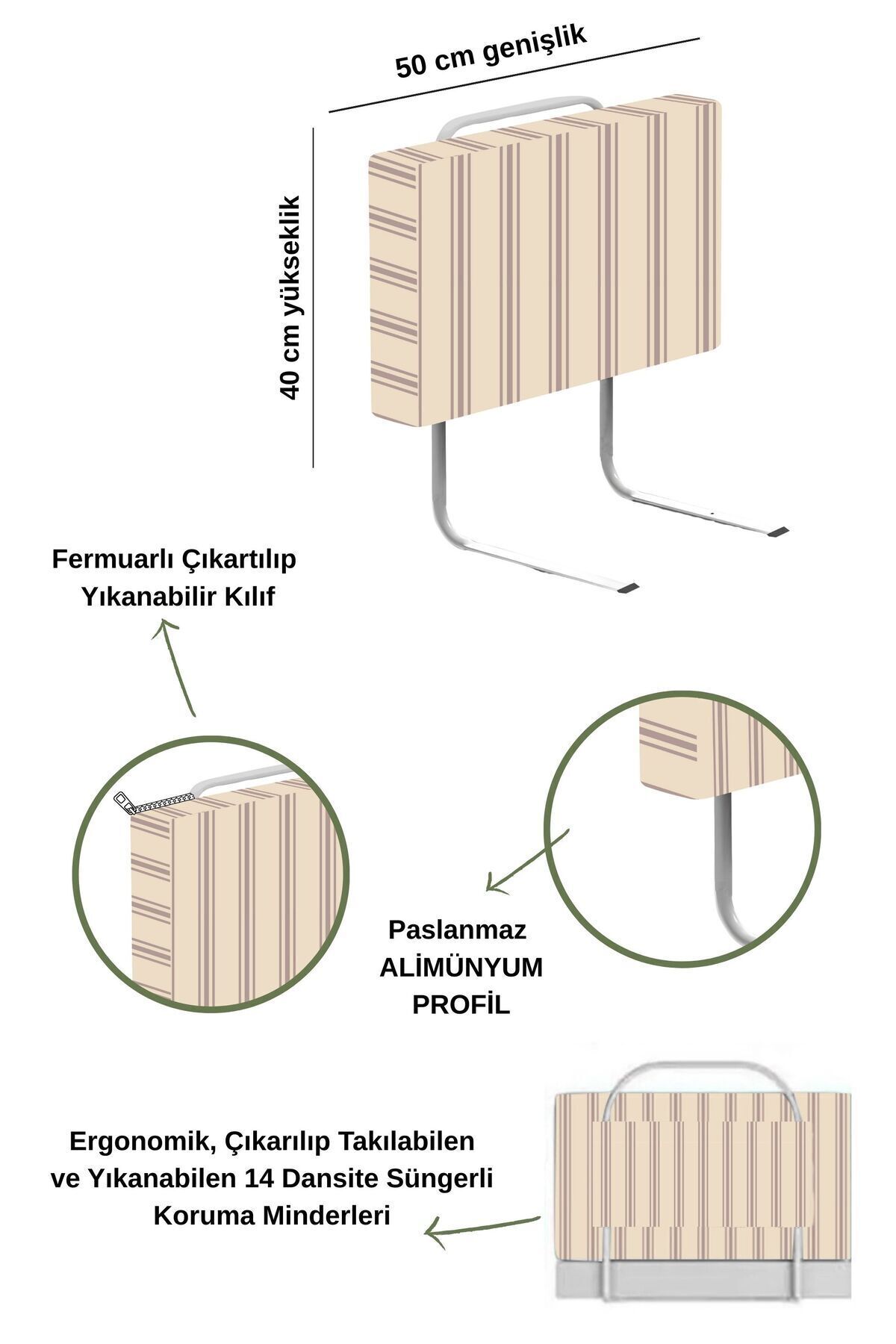 50 cm genişlik

40 cm yükseklik

Fermuarlı Çıkartılıp Yıkanabilir Kılıf

Paslanmaz ALİMÜNYUM PROFİL

Ergonomik, Çıkarılıp Takılabilen ve Yıkanabilen 14 Dansite Süngerli Koruma Minderleri