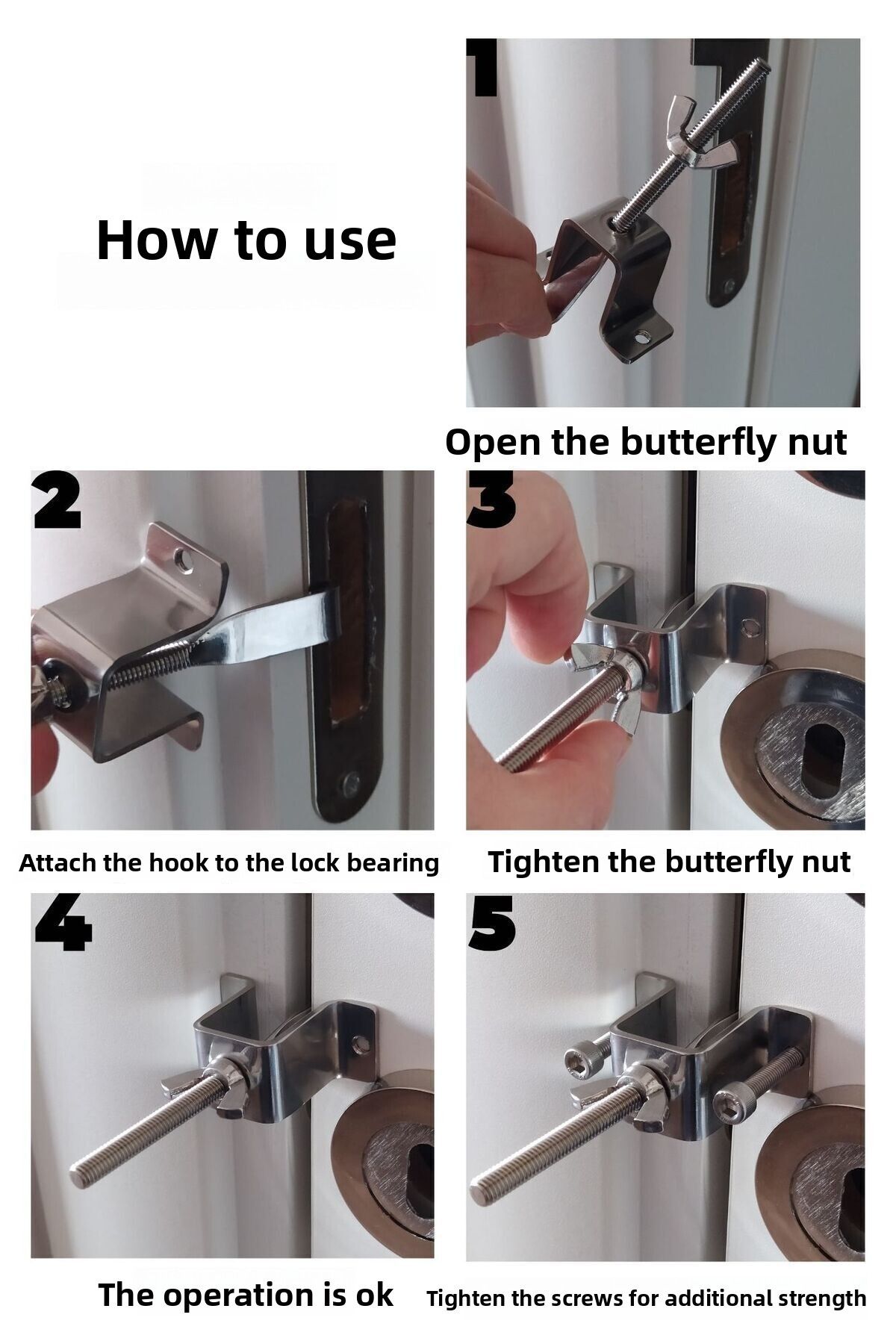 How to use

1

Open the butterfly nut

2

Attach the hook to the lock bearing

3

Tighten the butterfly nut

4

The operation is ok

5

Tighten the screws for additional strength