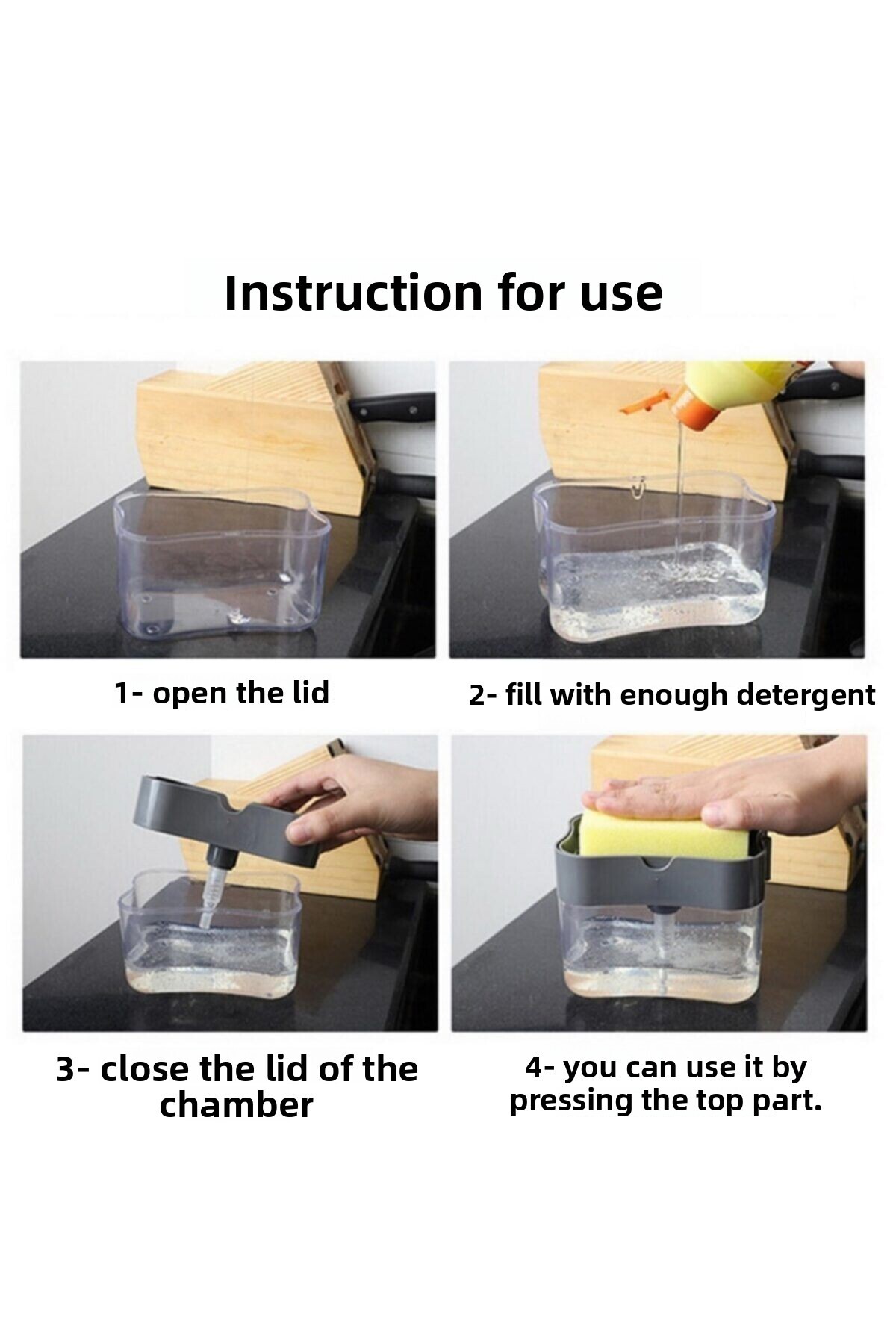 Instruction for use

1- open the lid

2- fill with enough detergent

3- close the lid of the chamber

4- you can use it by pressing the top part.