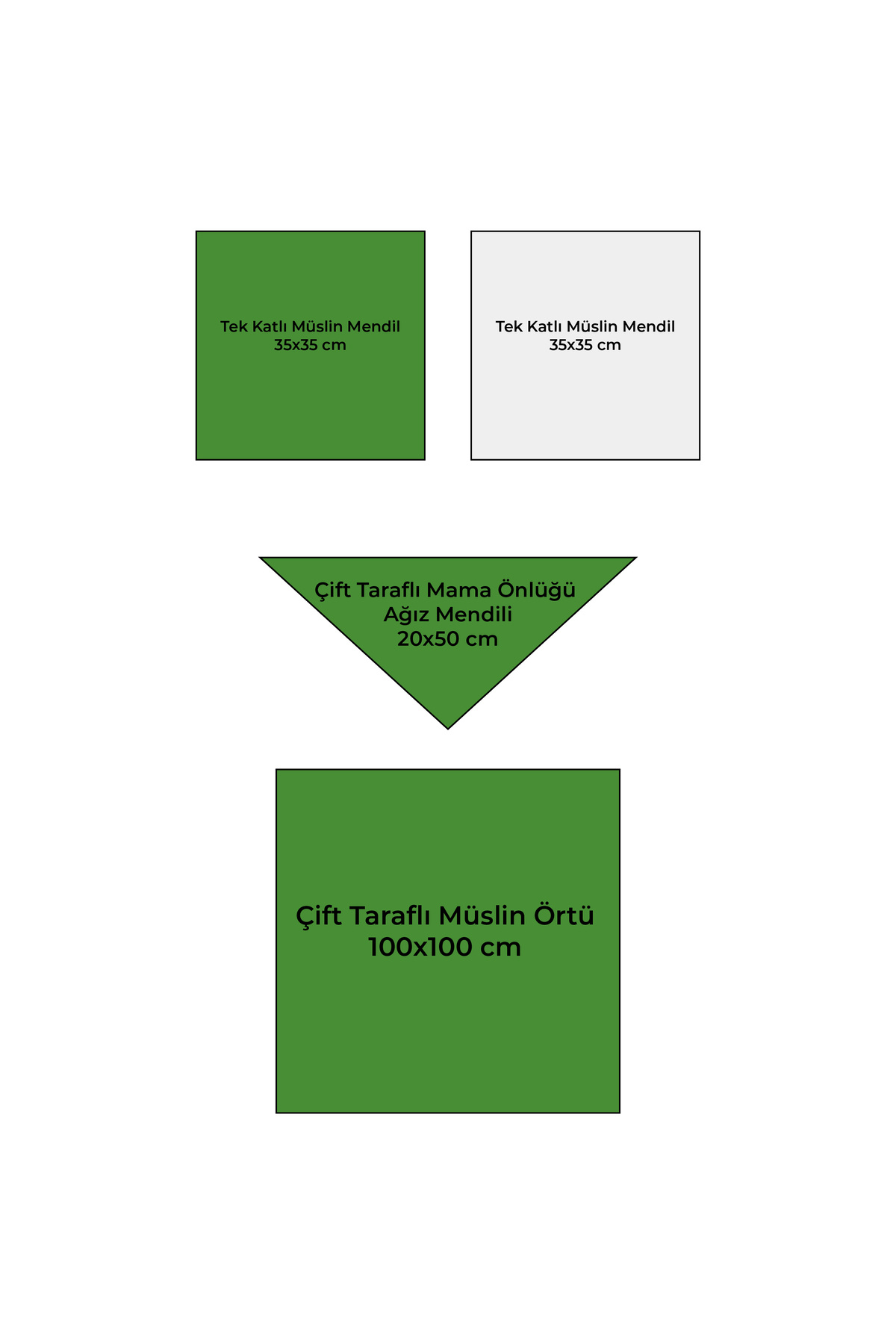 Tek Katlı Müslin Mendil
35x35 cm

Tek Katlı Müslin Mendil
35x35 cm

Çift Taraflı Mama Önlüğü
Ağız Mendili
20x50 cm

Çift Taraflı Müslin Örtü
100x100 cm