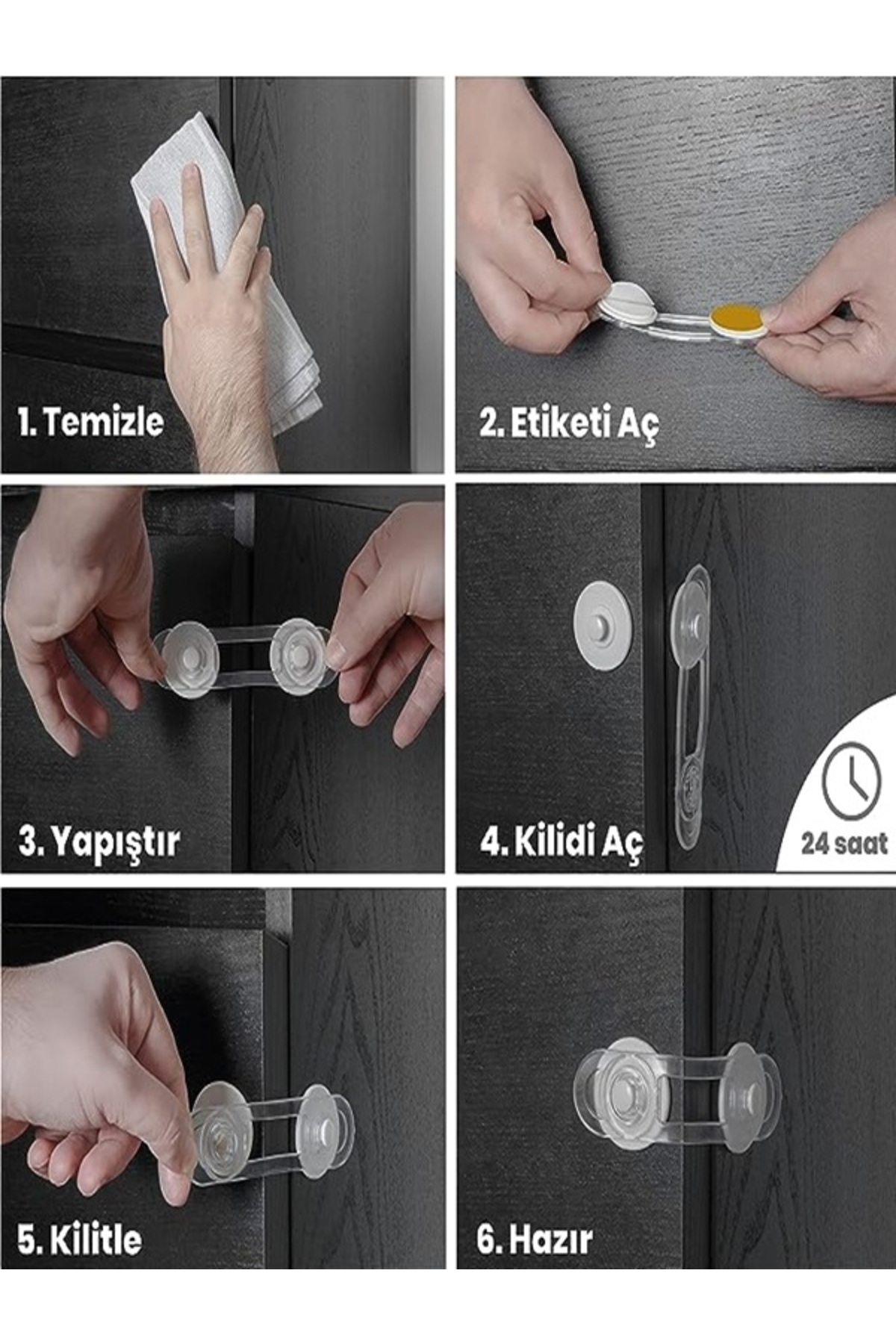 1. Temizle

2. Etiketi Aç

3. Yapıştır

4. Kilidi Aç

24 saat

5. Kilitle

6. Hazır