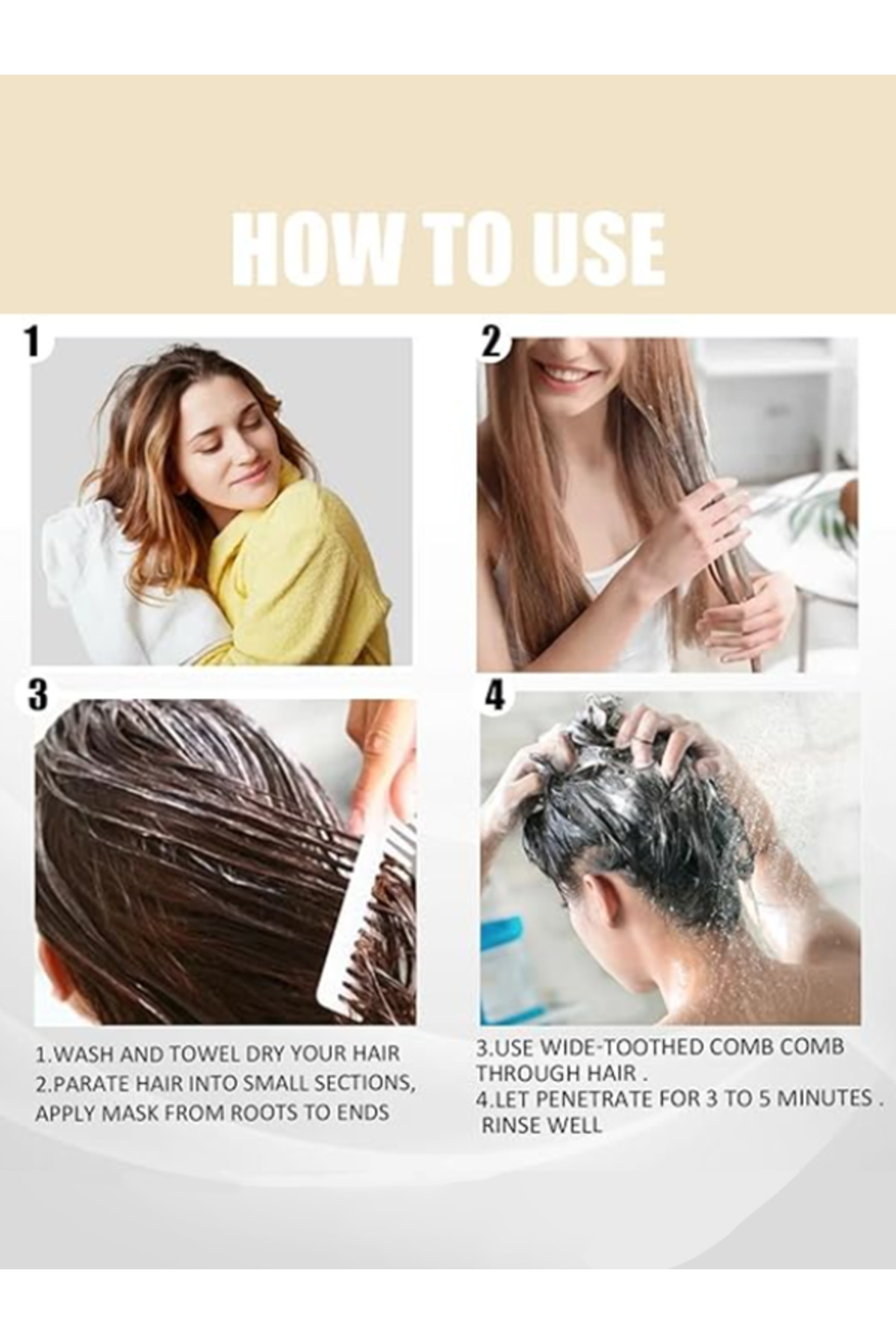 HOW TO USE

1

2

3

4

1.WASH AND TOWEL DRY YOUR HAIR
2.PARATE HAIR INTO SMALL SECTIONS, APPLY MASK FROM ROOTS TO ENDS

3.USE WIDE-TOOTHED COMB COMB THROUGH HAIR .
4.LET PENETRATE FOR 3 TO 5 MINUTES . RINSE WELL