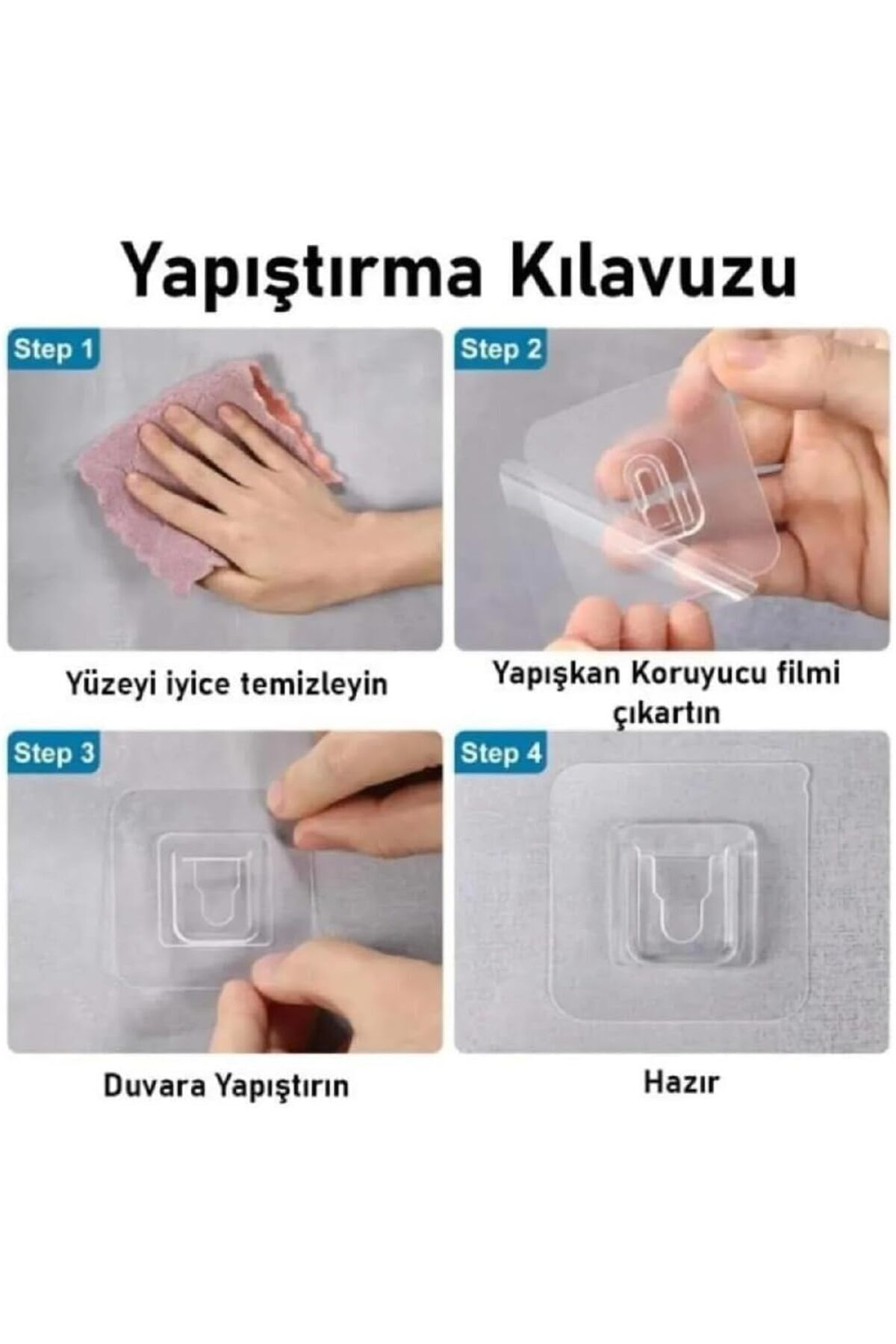 Yapıştırma Kılavuzu

Step 1

Yüzeyi iyice temizleyin

Step 2

Yapışkan Koruyucu filmi çıkartın

Step 3

Duvara Yapıştırın

Step 4

Hazır