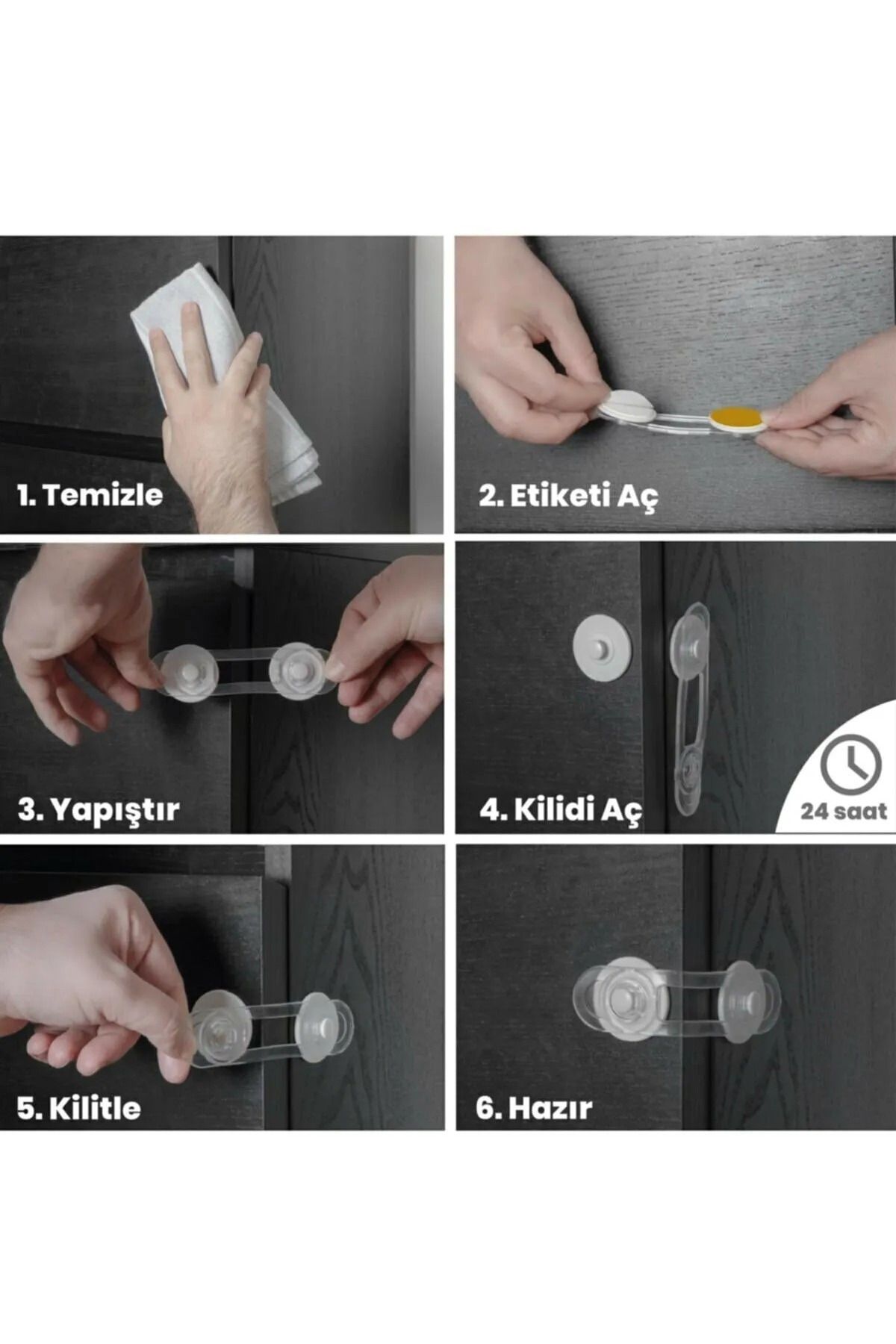 1. Temizle

2. Etiketi Aç

3. Yapıştır

4. Kilidi Aç

24 saat

5. Kilitle

6. Hazır