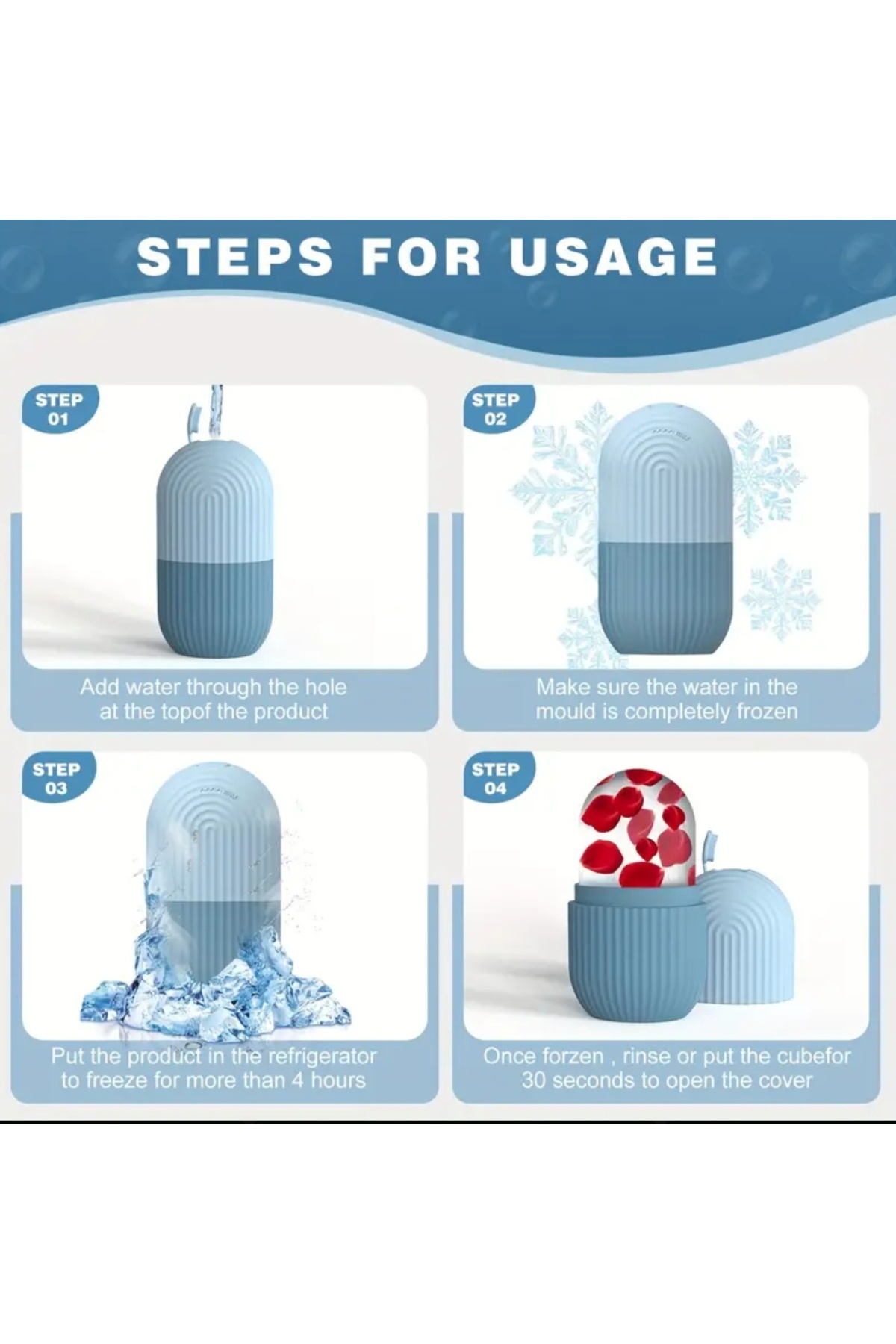 STEPS FOR USAGE

STEP 01

Add water through the hole at the topof the product

STEP 02

Make sure the water in the mould is completely frozen

STEP 03

Put the product in the refrigerator to freeze for more than 4 hours

STEP 04

Once forzen , rinse or put the cubefor 30 seconds to open the cover