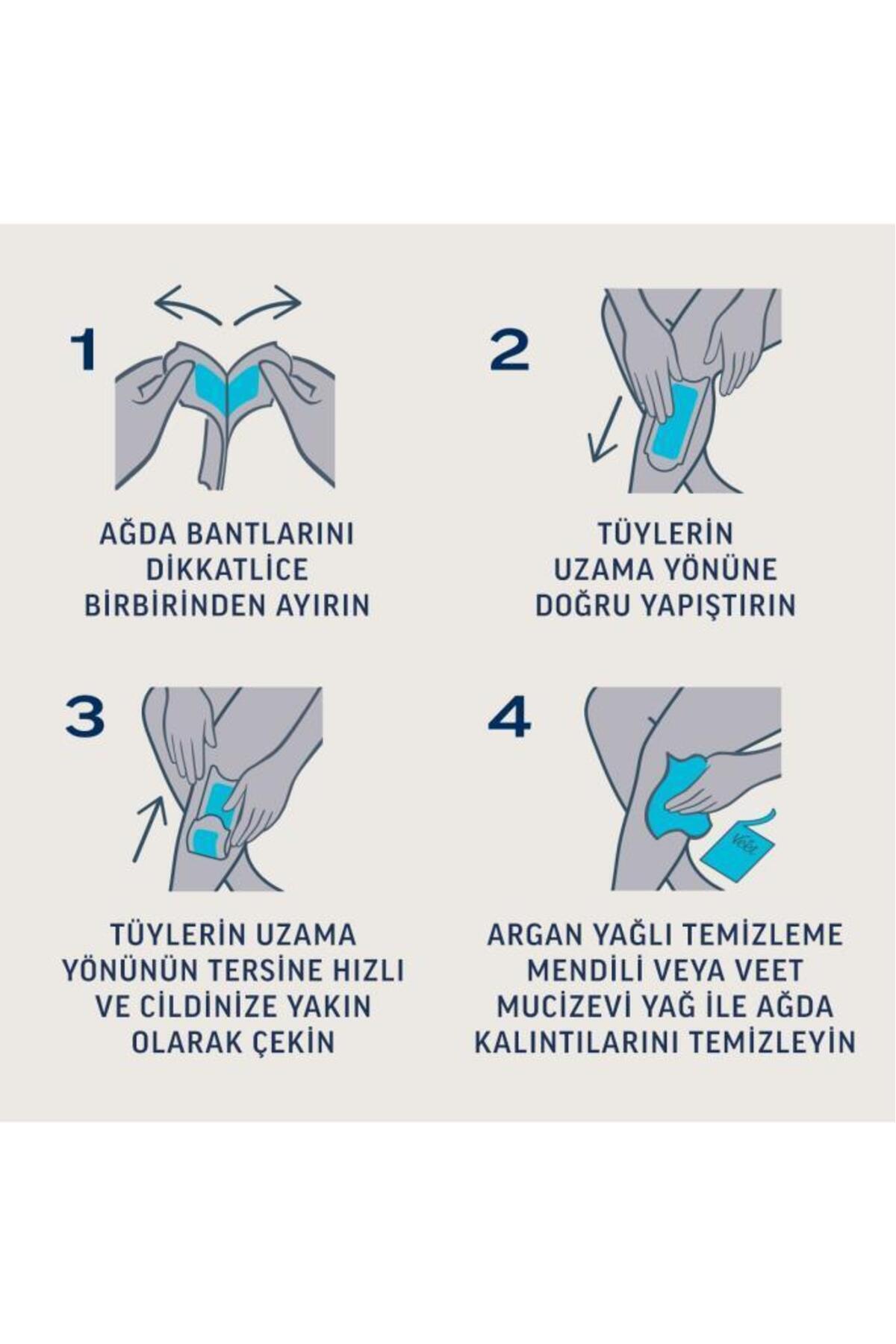 1

AĞDA BANTLARINI DİKKATLİCE BİRBİRİNDEN AYIRIN

2

TÜYLERİN UZAMA YÖNÜNE DOĞRU YAPIŞTIRIN

3

TÜYLERİN UZAMA YÖNÜNÜN TERSİNE HIZLI VE CİLDİNİZE YAKIN OLARAK ÇEKİN

4

Veet

ARGAN YAĞLI TEMİZLEME MENDİLİ VEYA VEET MUCİZEVİ YAĞ İLE AĞDA KALINTILARINI TEMİZLEYİN