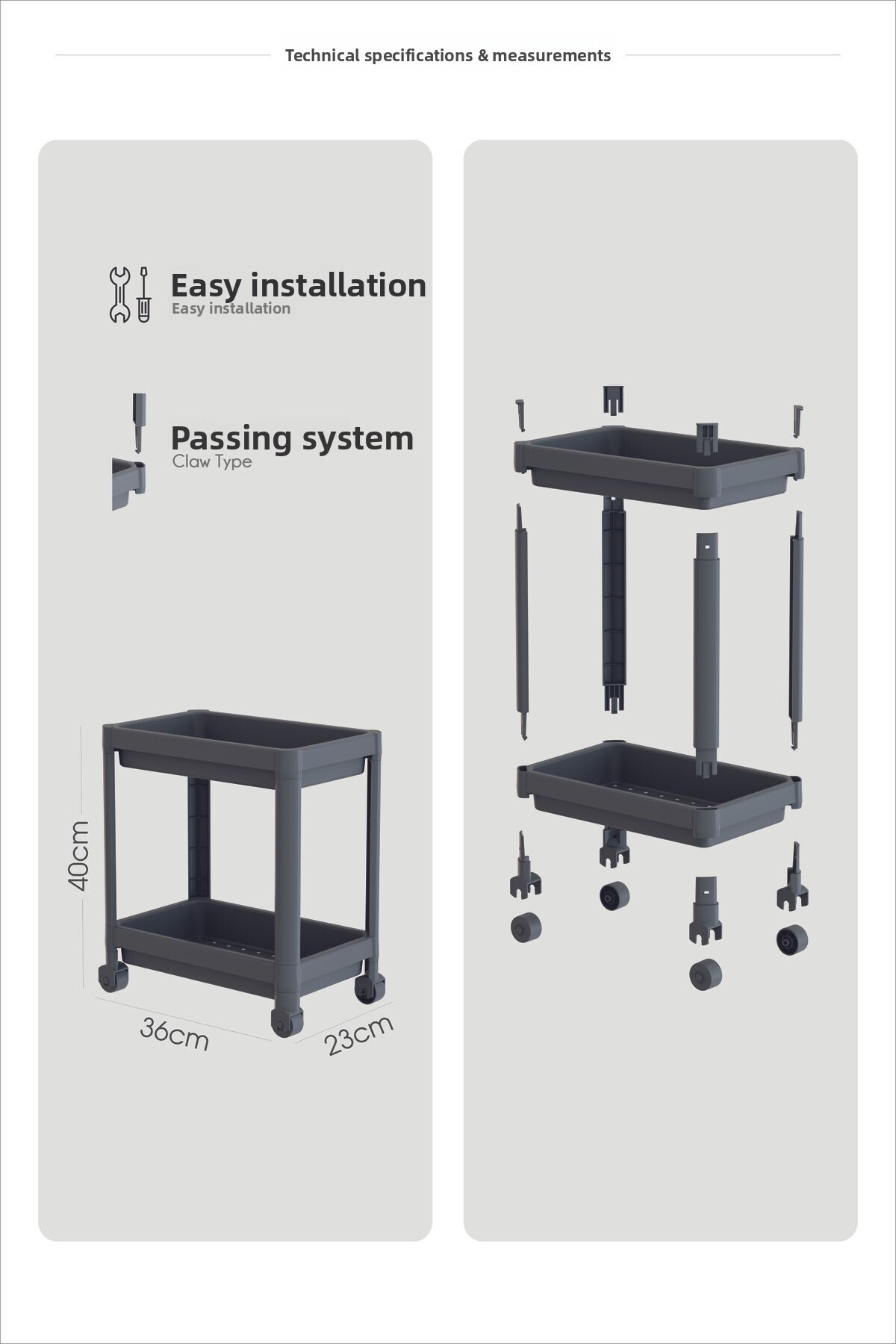 Technical specifications & measurements

Easy installation
Easy installation

Passing system
Claw Type

40cm

36cm

23cm