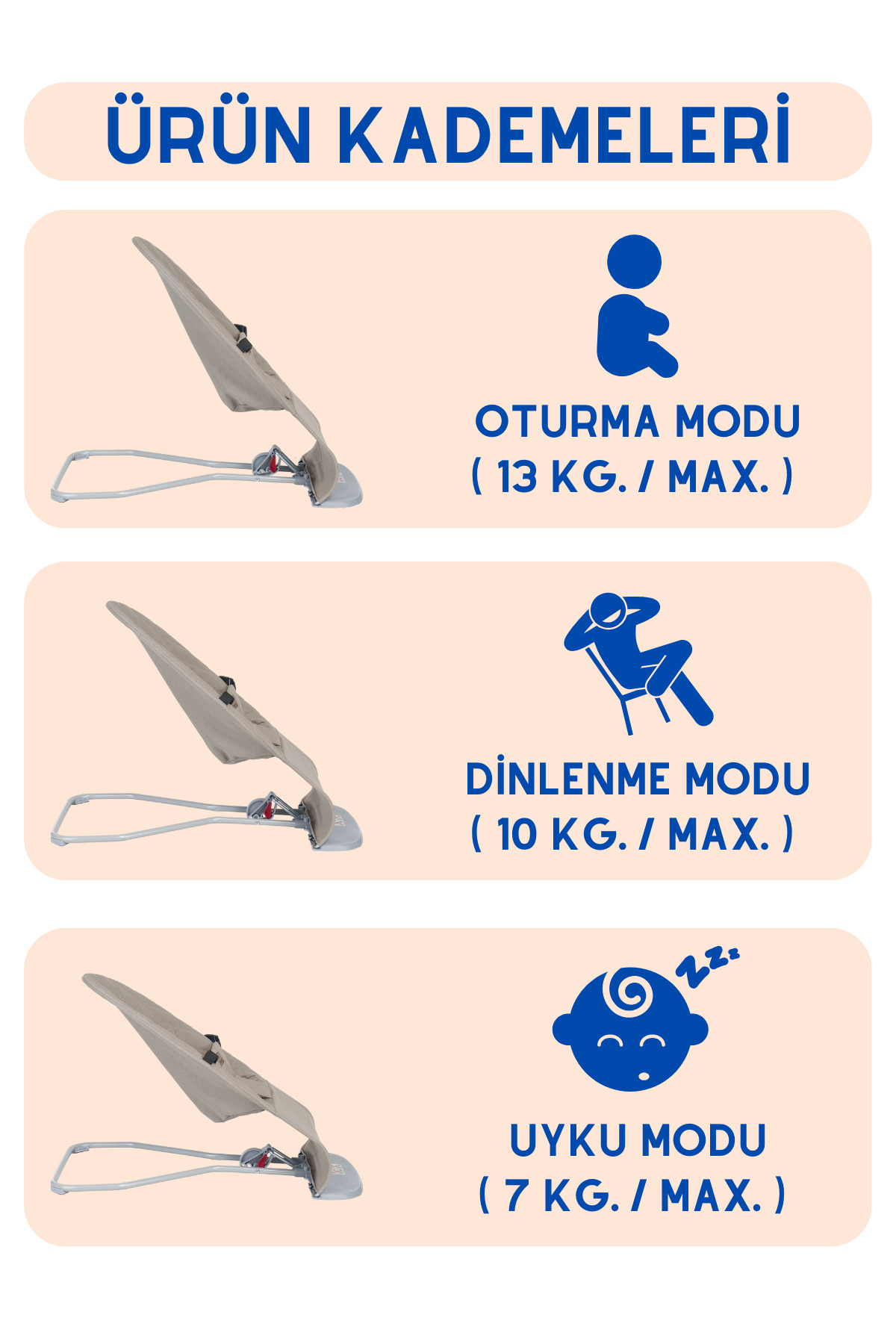 ÜRÜN KADEMELERİ

OTURMA MODU
( 13 KG. / MAX. )

DİNLENME MODU
( 10 KG. / MAX. )

ZZZ

UYKU MODU
( 7 KG. / MAX. )