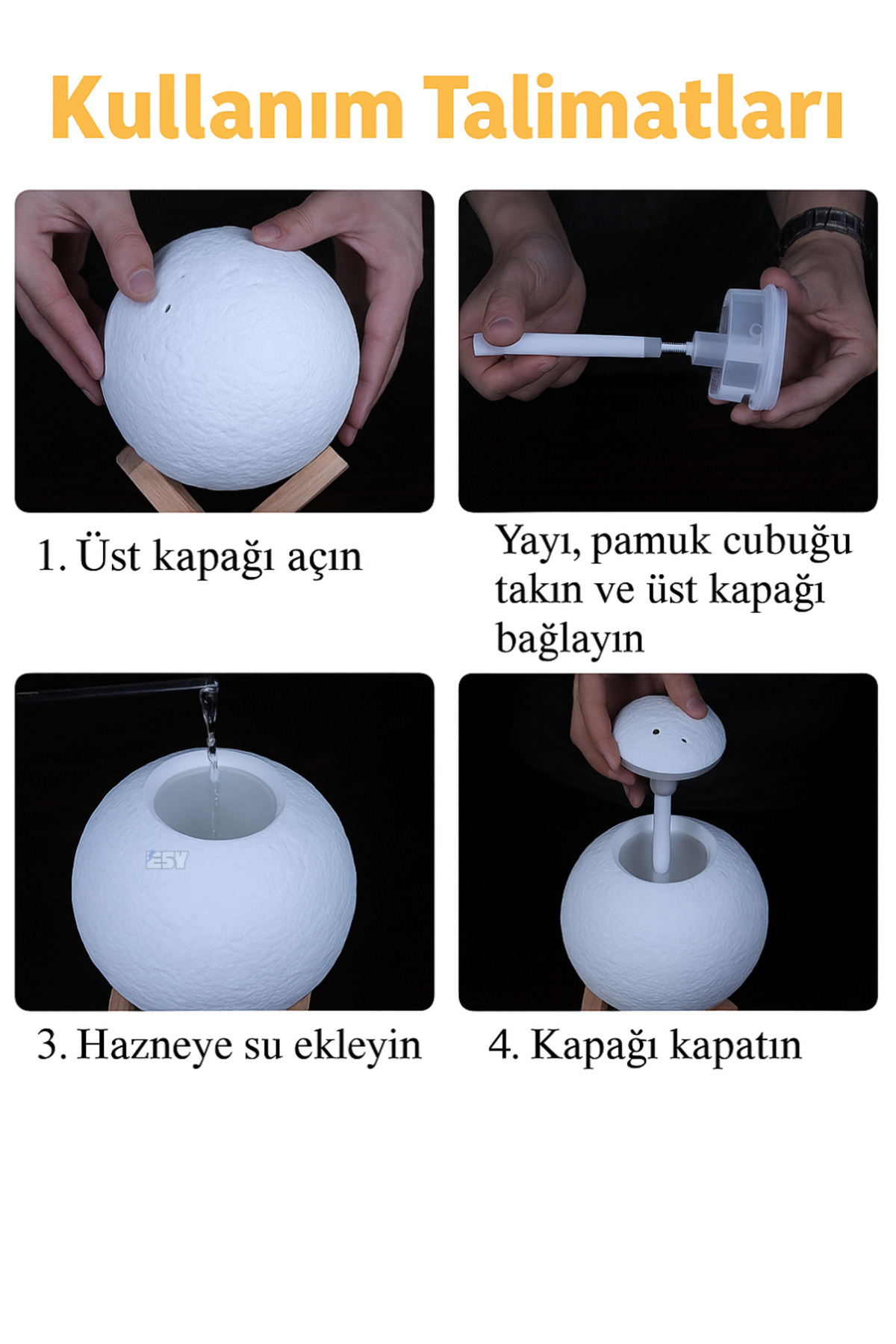 Kullanım Talimatları

1. Üst kapağı açın

Yayı, pamuk cubuğu takın ve üst kapağı bağlayın

ESY

3. Hazneye su ekleyin

4. Kapağı kapatın