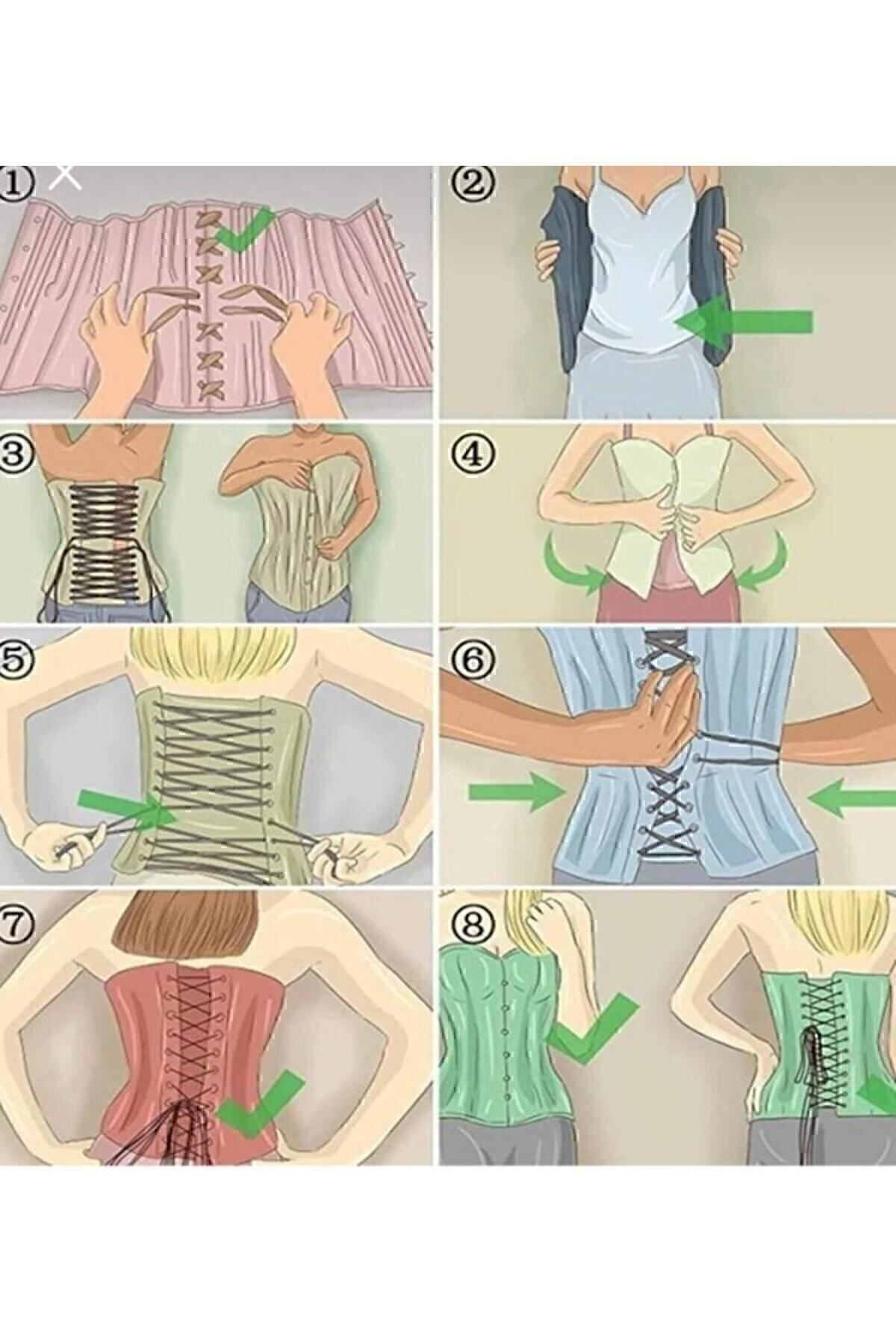 ①
②
③
④
⑤
⑥
⑦
⑧