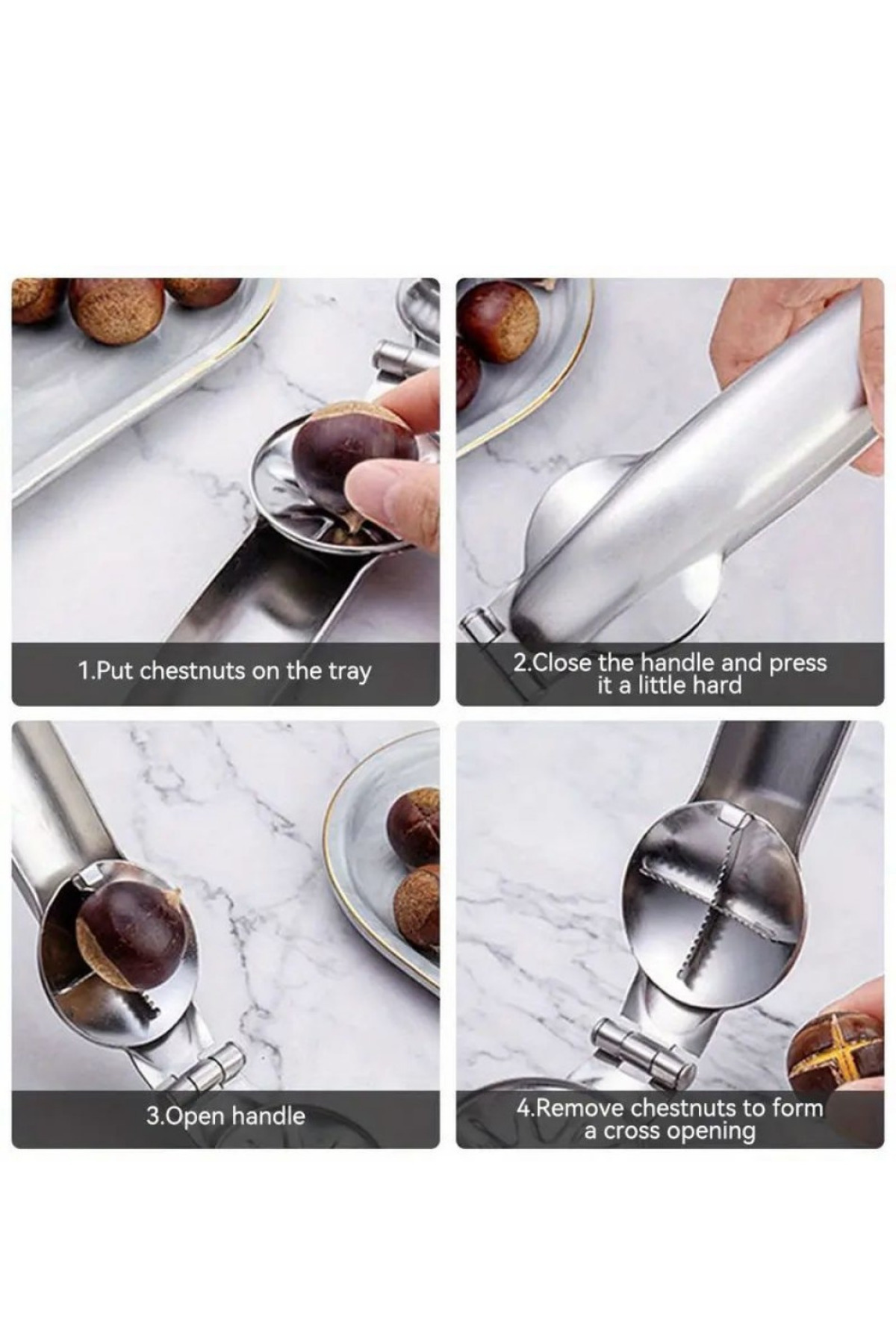 1.Put chestnuts on the tray

2.Close the handle and press it a little hard

3.Open handle

4.Remove chestnuts to form a cross opening