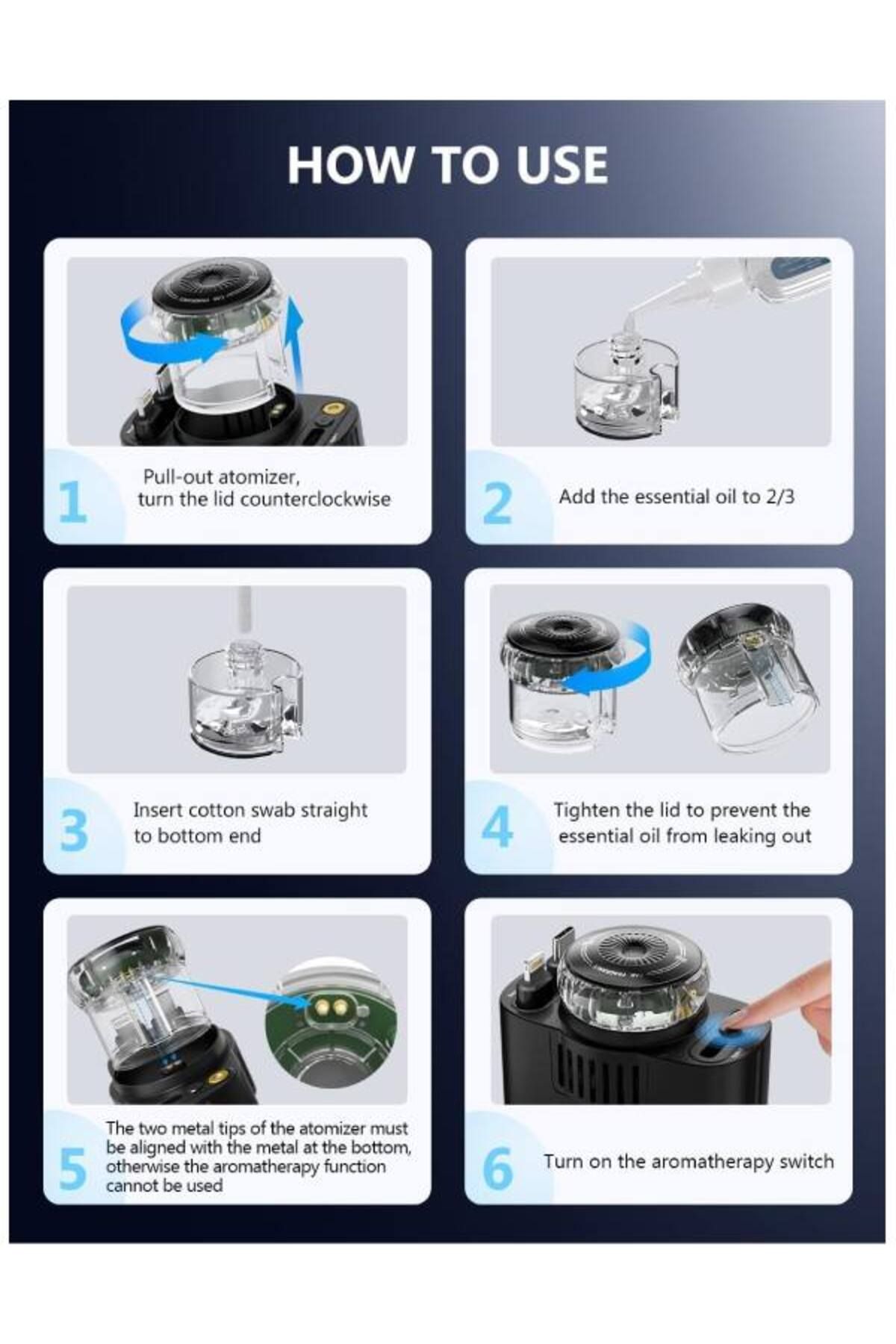 HOW TO USE

1
Pull-out atomizer, turn the lid counterclockwise

2
Add the essential oil to 2/3

3
Insert cotton swab straight to bottom end

4
Tighten the lid to prevent the essential oil from leaking out

5
The two metal tips of the atomizer must be aligned with the metal at the bottom, otherwise the aromatherapy function cannot be used

6
Turn on the aromatherapy switch