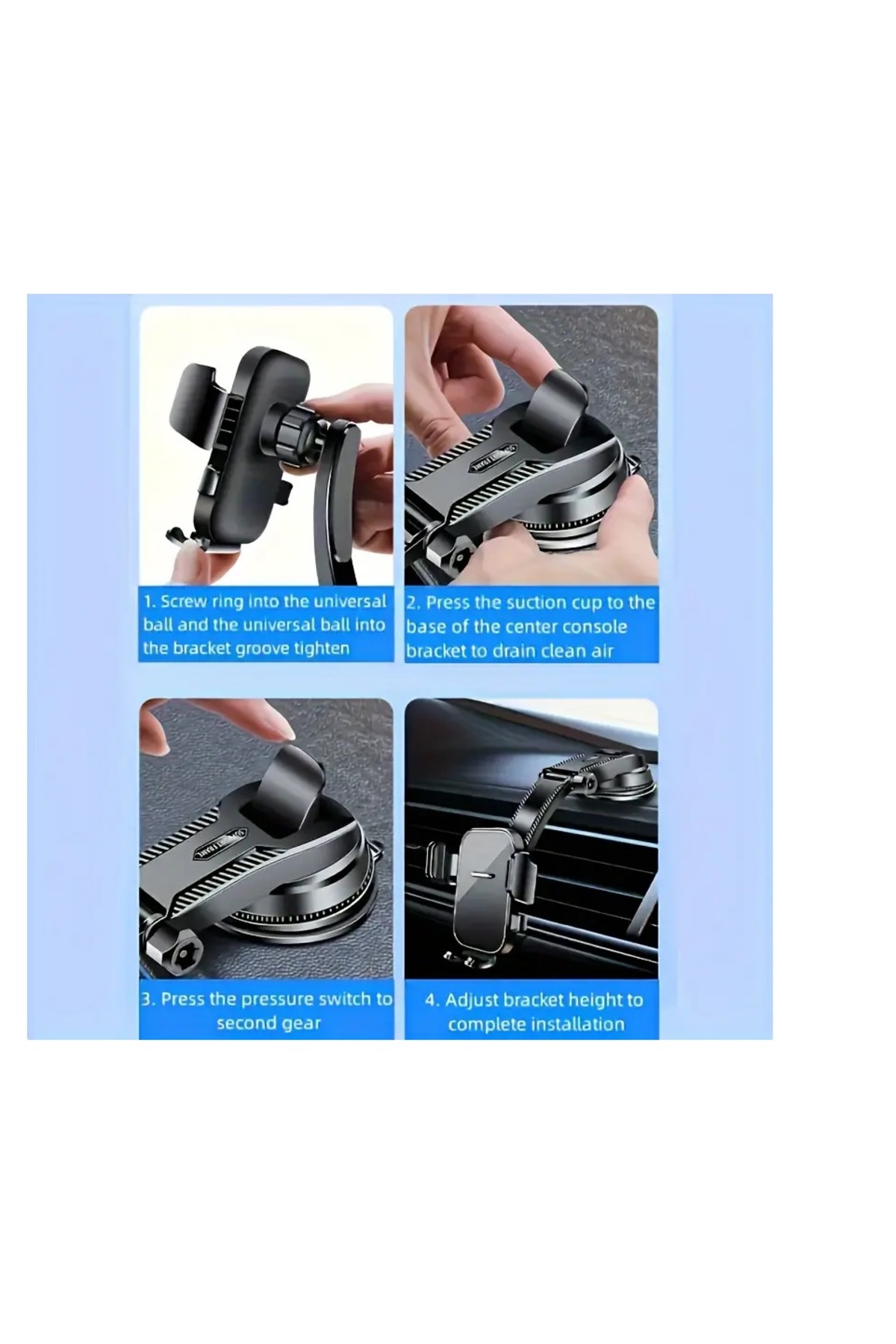 1. Screw ring into the universal ball and the universal ball into the bracket groove tighten

2. Press the suction cup to the base of the center console bracket to drain clean air

3. Press the pressure switch to second gear

4. Adjust bracket height to complete installation