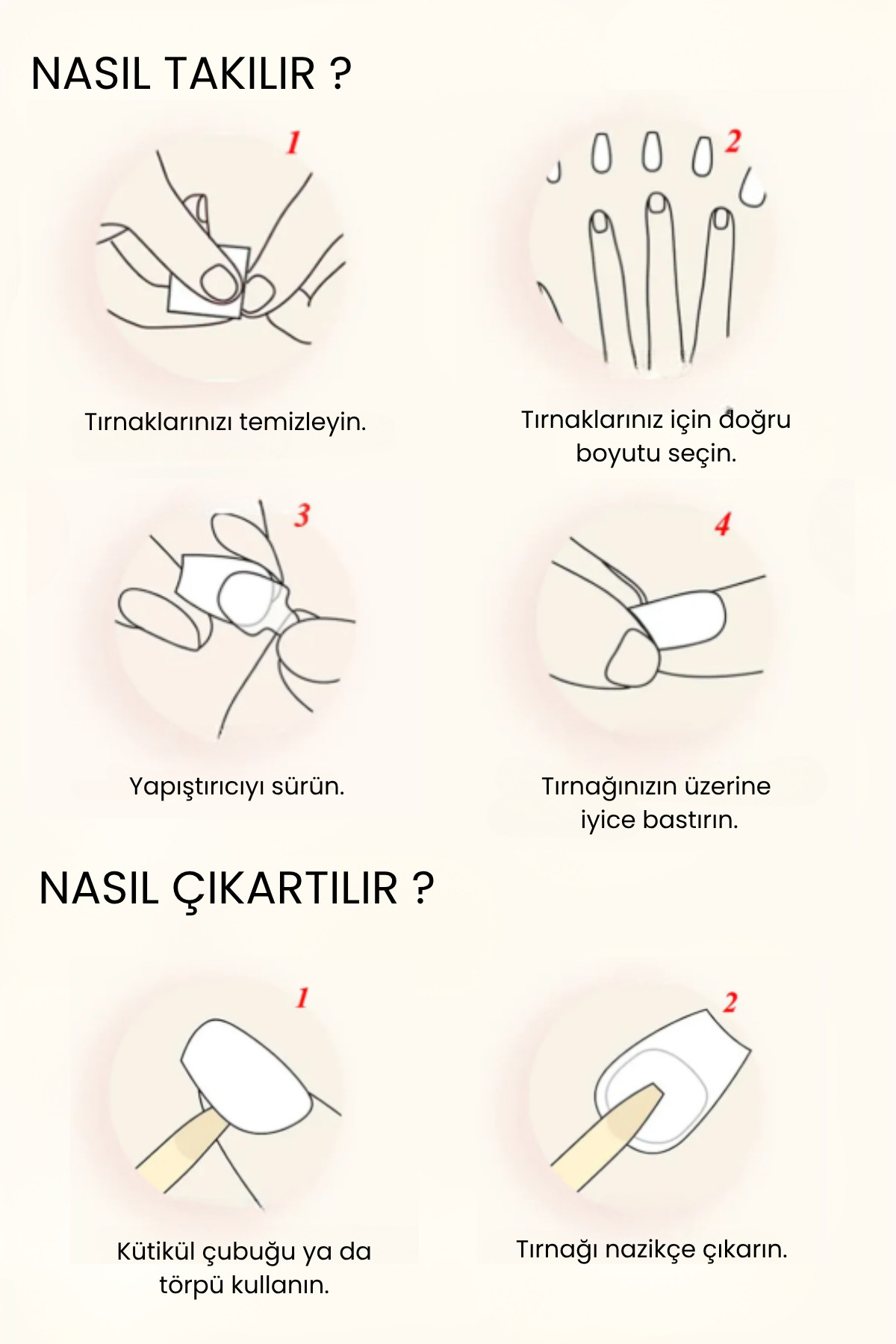 NASIL TAKILIR ?

1

Tırnaklarınızı temizleyin.

2

Tırnaklarınız için doğru boyutu seçin.

3

Yapıştırıcıyı sürün.

4

Tırnağınızın üzerine iyice bastırın.

NASIL ÇIKARTILIR ?

1

Kütikül çubuğu ya da törpü kullanın.

2

Tırnağı nazikçe çıkarın.