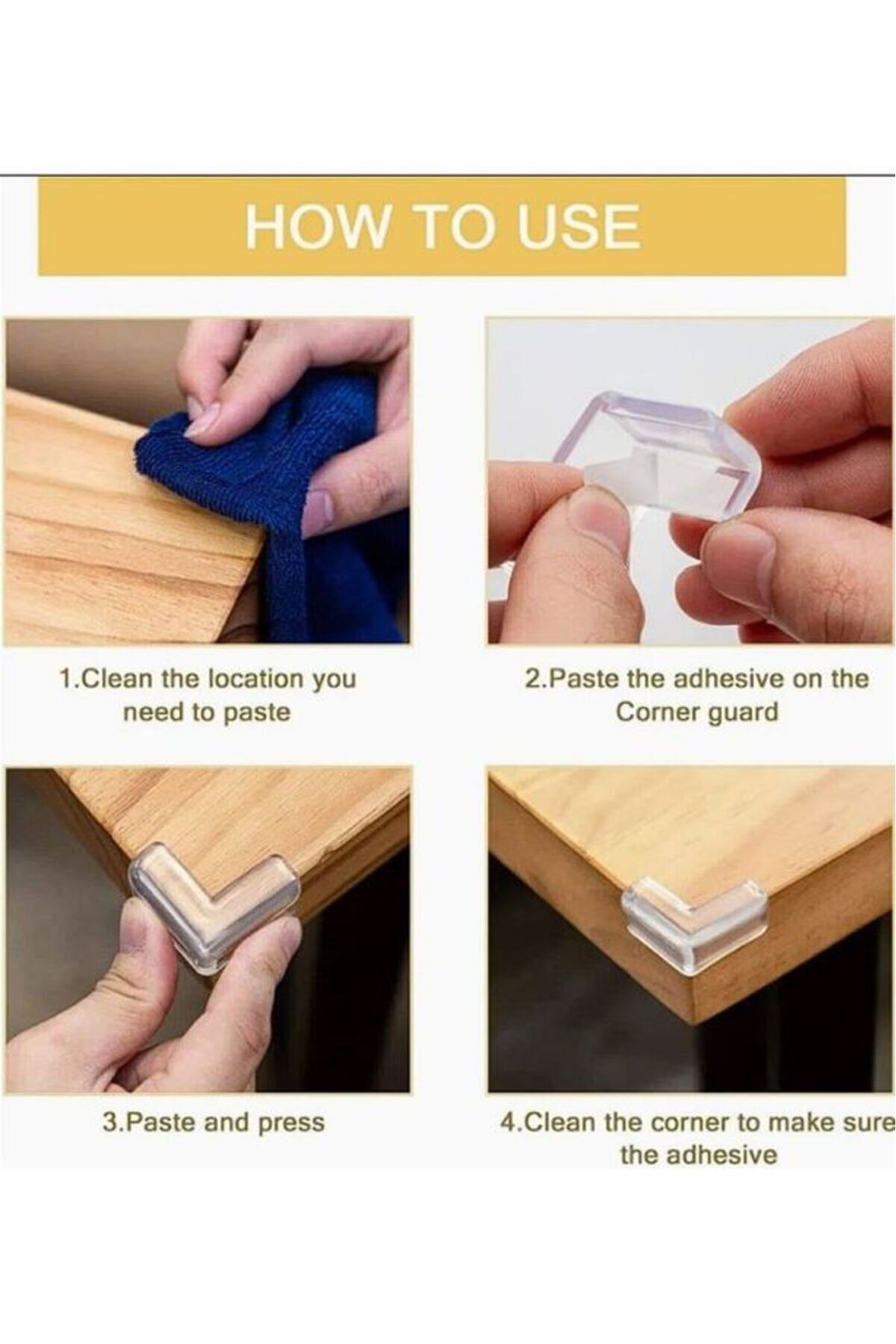 HOW TO USE

1.Clean the location you need to paste

2.Paste the adhesive on the Corner guard

3.Paste and press

4.Clean the corner to make sure the adhesive