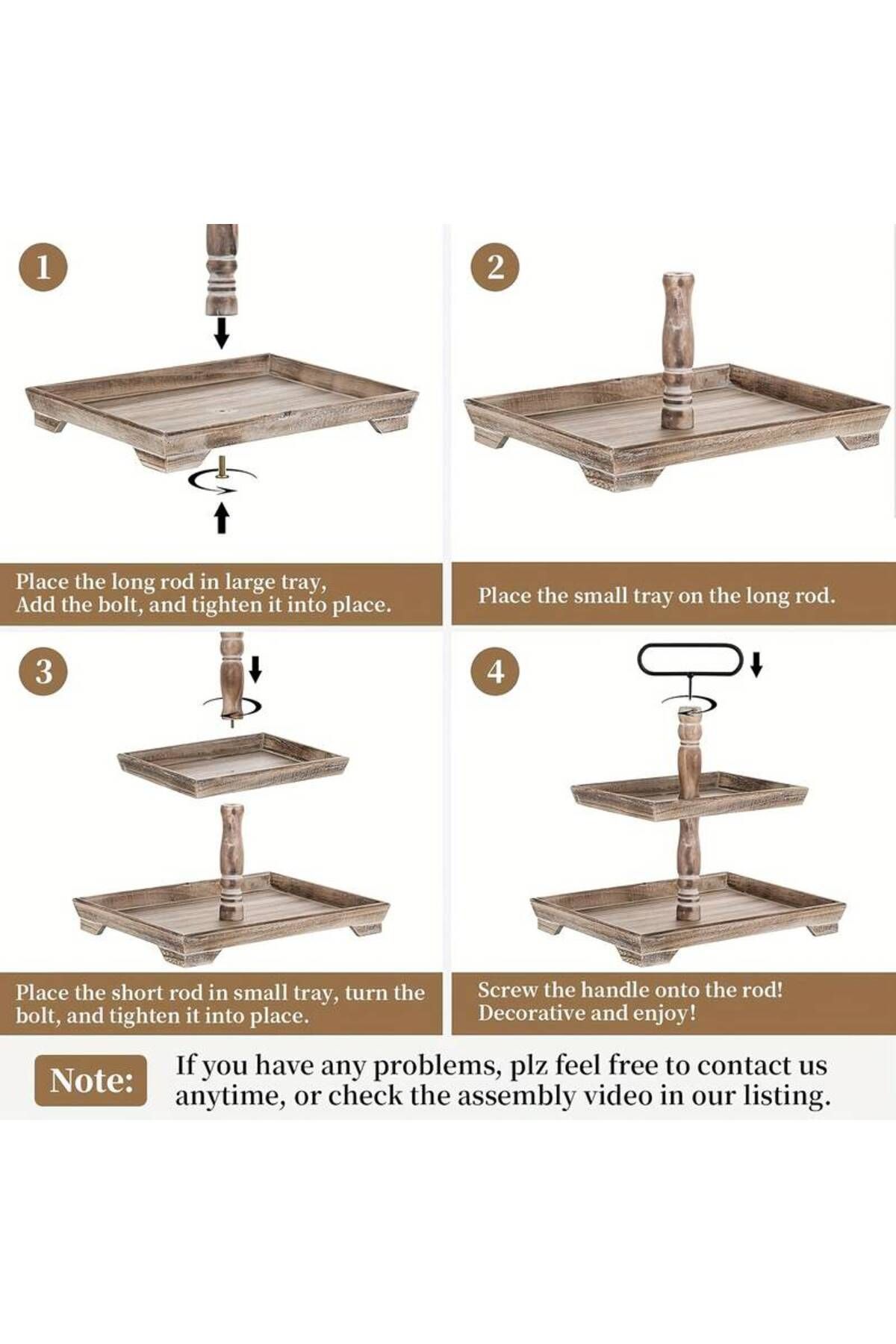 1

Place the long rod in large tray, Add the bolt, and tighten it into place.

2

Place the small tray on the long rod.

3

Place the short rod in small tray, turn the bolt, and tighten it into place.

4

Screw the handle onto the rod! Decorative and enjoy!

Note: If you have any problems, plz feel free to contact us anytime, or check the assembly video in our listing.