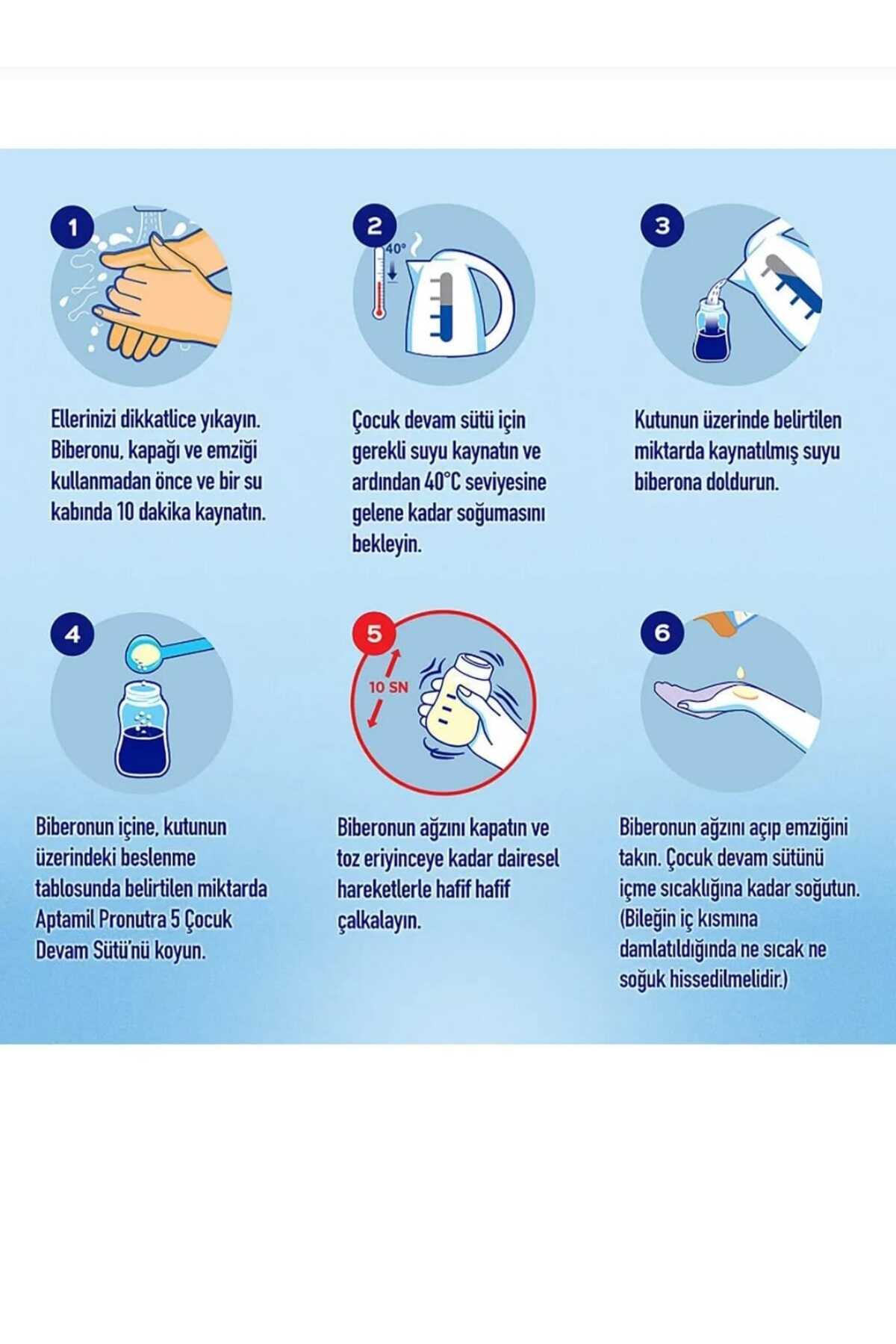 1

Ellerinizi dikkatlice yıkayın. Biberonu, kapağı ve emziği kullanmadan önce ve bir su kabında 10 dakika kaynatın.

2

40°

Çocuk devam sütü için gerekli suyu kaynatın ve ardından 40°C seviyesine gelene kadar soğumasını bekleyin.

3

Kutunun üzerinde belirtilen miktarda kaynatılmış suyu biberona doldurun.

4

Biberonun içine, kutunun üzerindeki beslenme tablosunda belirtilen miktarda Aptamil Pronutra 5 Çocuk Devam Sütü'nü koyun.

5

10 SN

Biberonun ağzını kapatın ve toz eriyinceye kadar dairesel hareketlerle hafif hafif çalkalayın.

6

Biberonun ağzını açıp emziğini takın. Çocuk devam sütünü içme sıcaklığına kadar soğutun. (Bileğin iç kısmına damlatıldığında ne sıcak ne soğuk hissedilmelidir.)