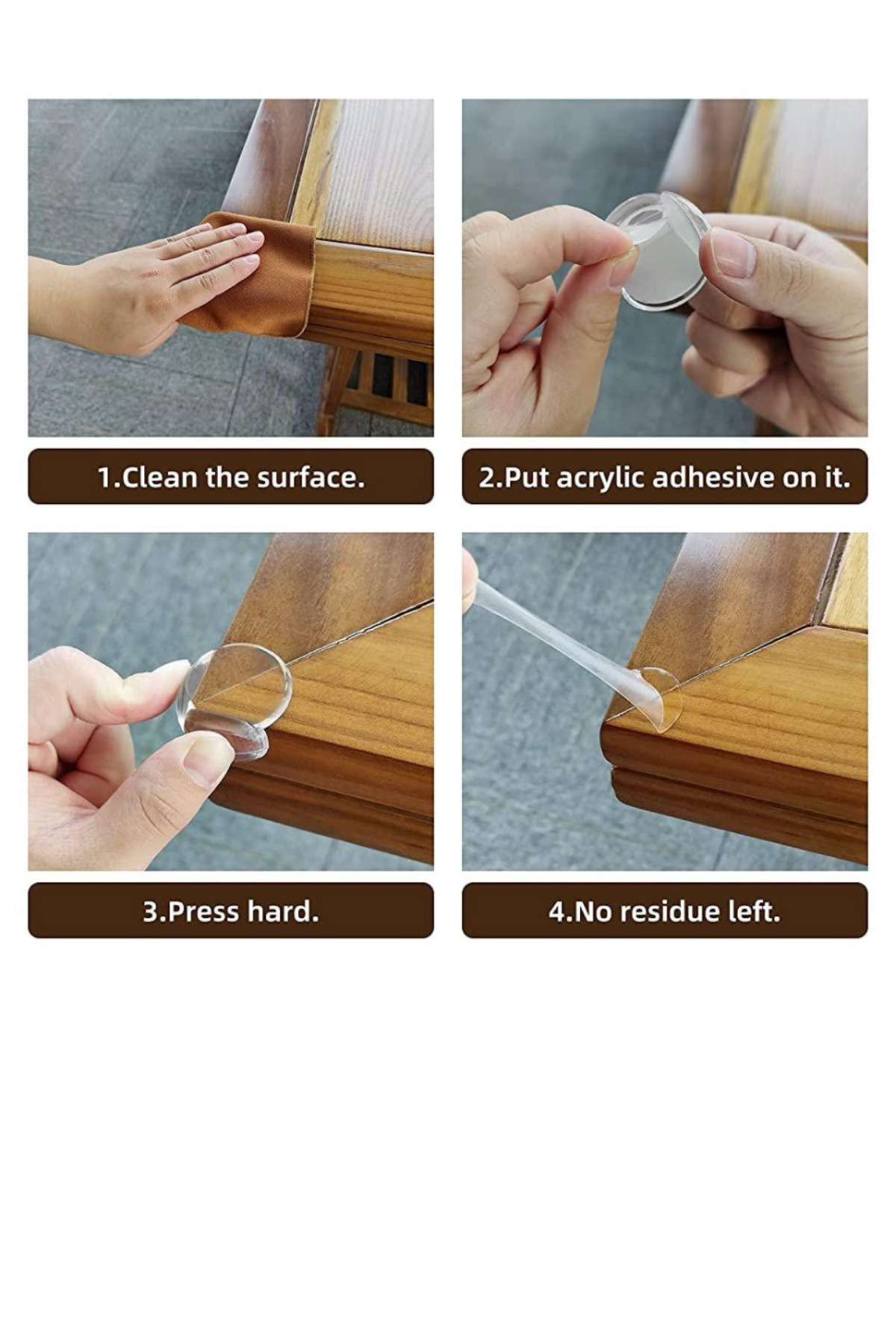 1.Clean the surface.

2.Put acrylic adhesive on it.

3.Press hard.

4.No residue left.