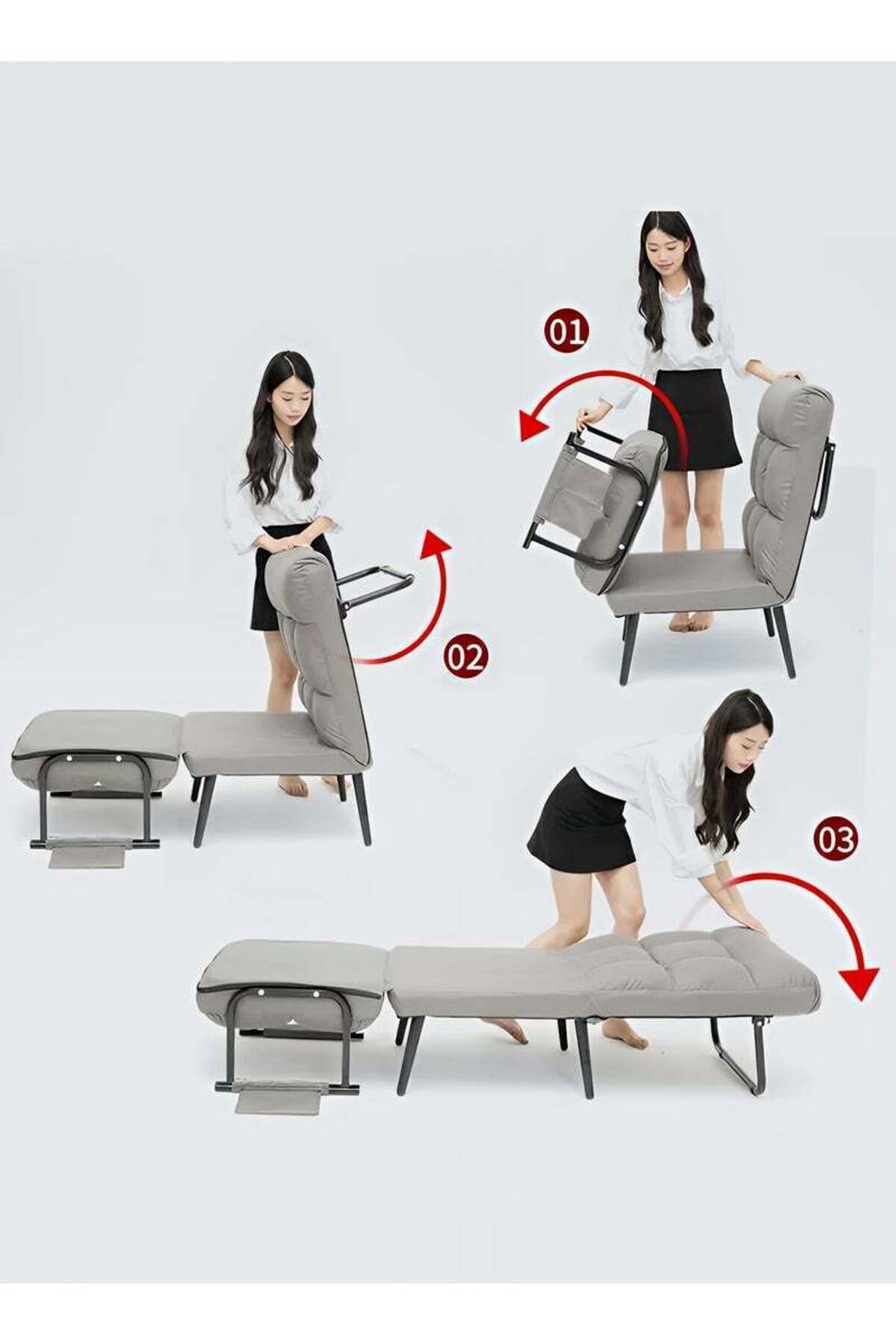 01

02

03