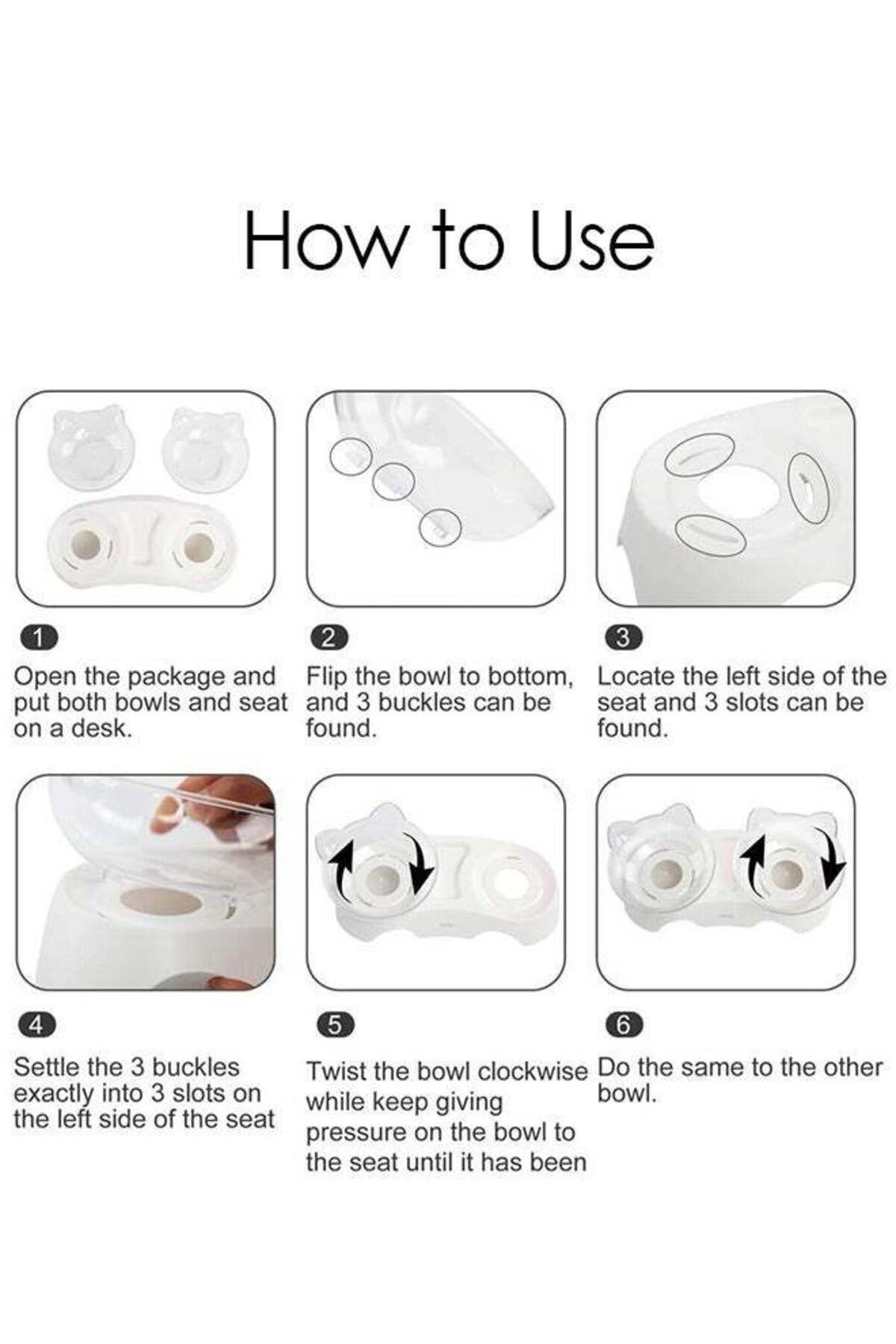 How to Use

1
Open the package and put both bowls and seat on a desk.

2
Flip the bowl to bottom, and 3 buckles can be found.

3
Locate the left side of the seat and 3 slots can be found.

4
Settle the 3 buckles exactly into 3 slots on the left side of the seat

5
Twist the bowl clockwise while keep giving pressure on the bowl to the seat until it has been

6
Do the same to the other bowl.