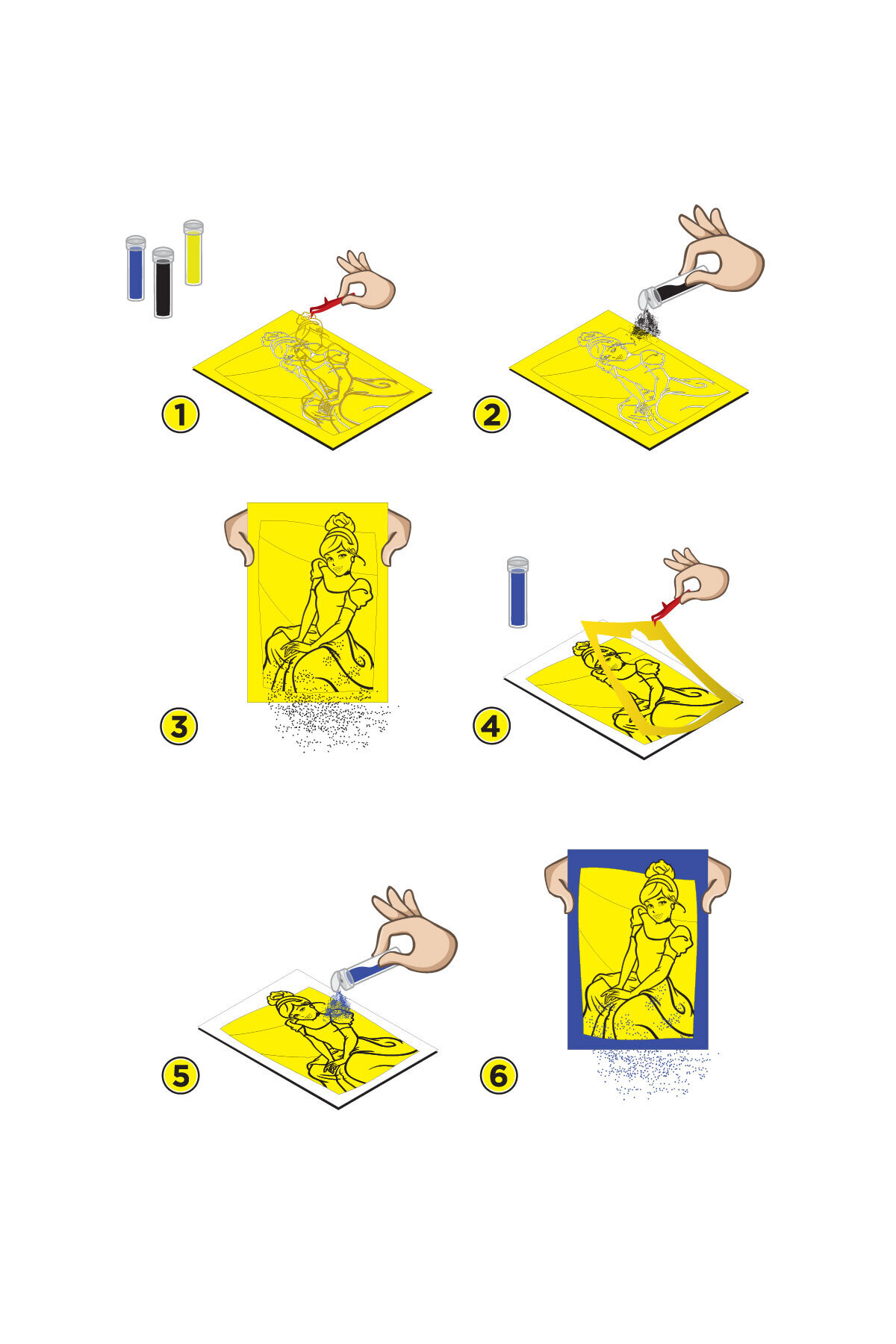 1

2

3

4

5

6