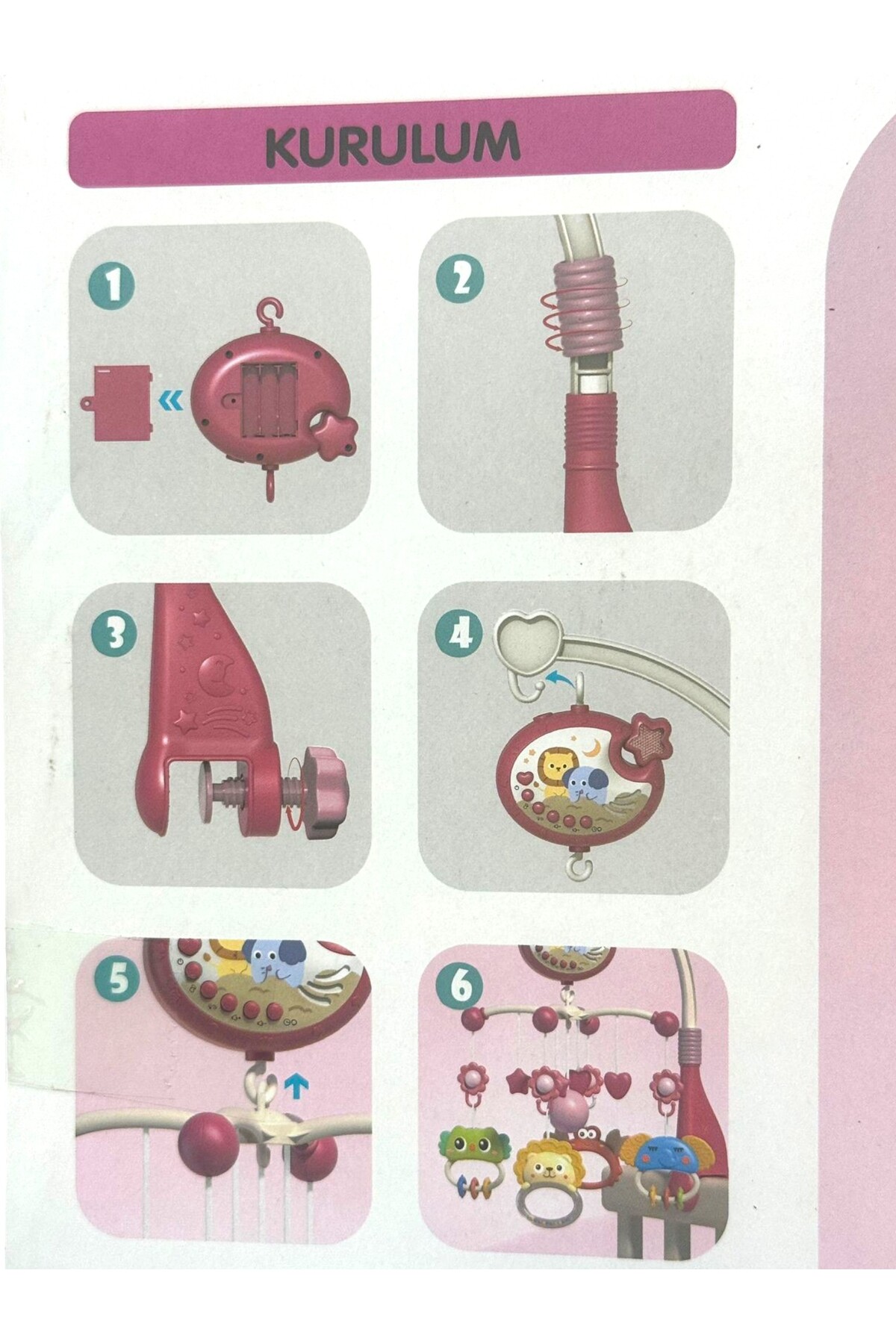 KURULUM

1

2

3

4

5

6