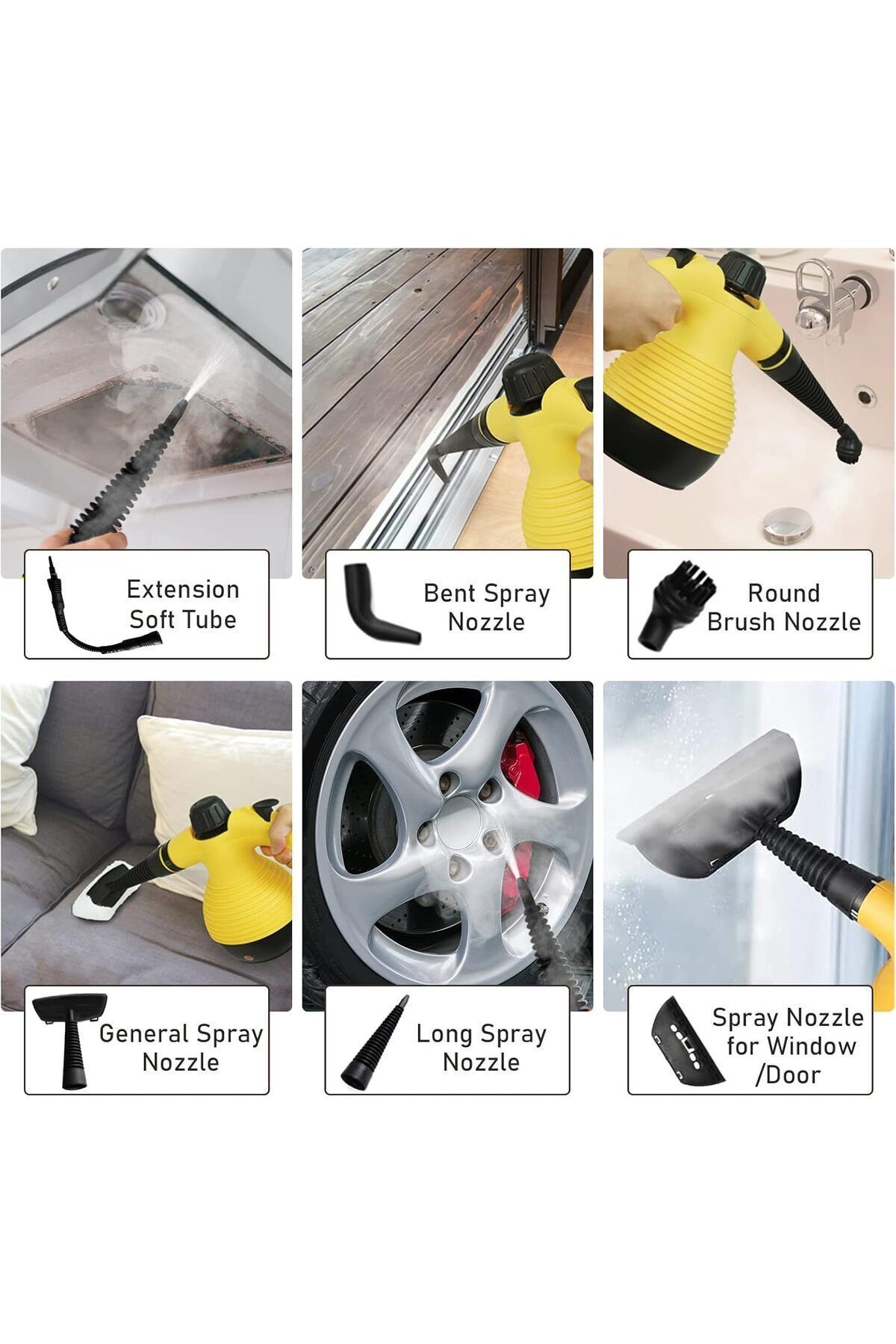 Extension Soft Tube

Bent Spray Nozzle

Round Brush Nozzle

General Spray Nozzle

Long Spray Nozzle

Spray Nozzle for Window /Door