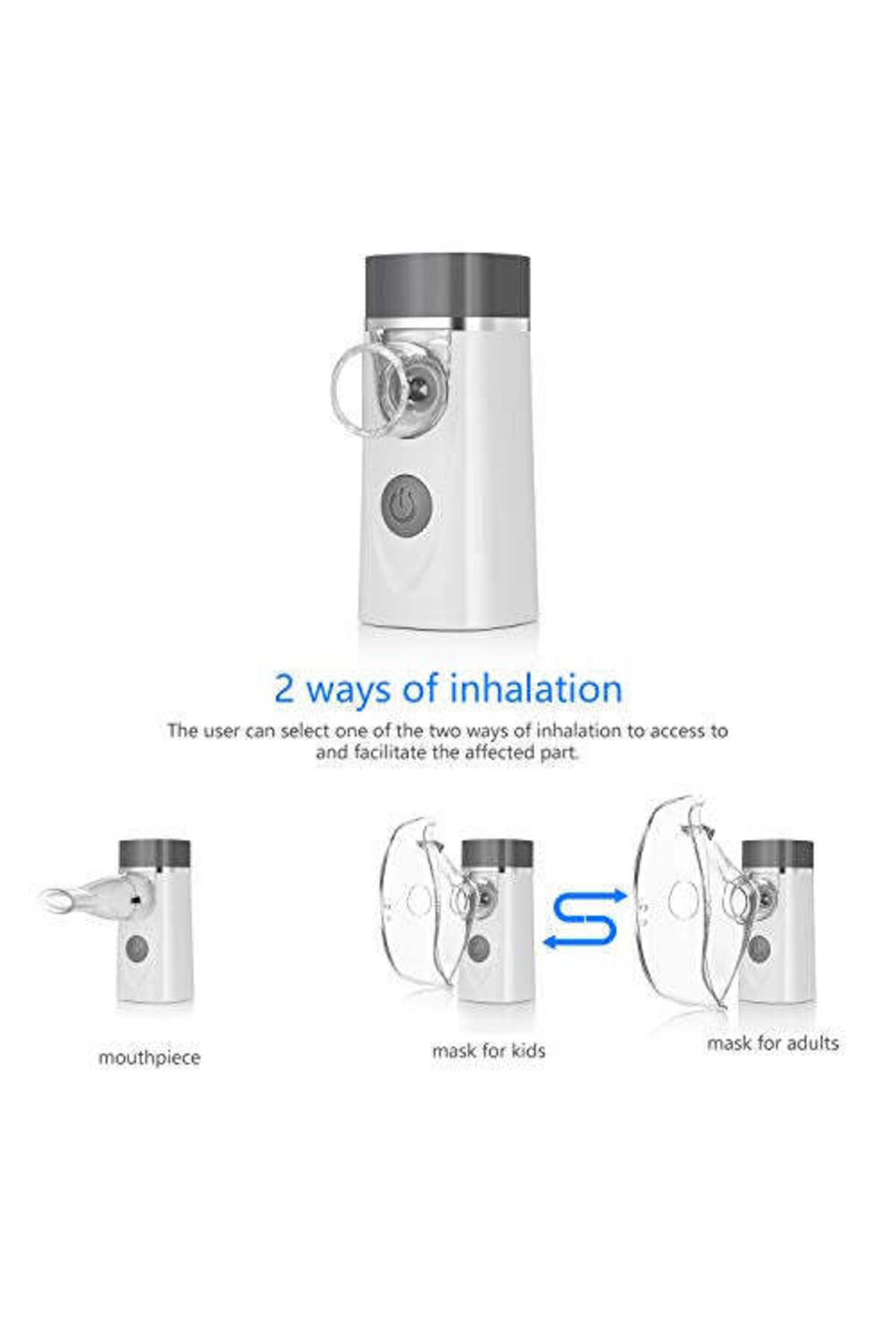 2 ways of inhalation

The user can select one of the two ways of inhalation to access to and facilitate the affected part.

mouthpiece

mask for kids

mask for adults