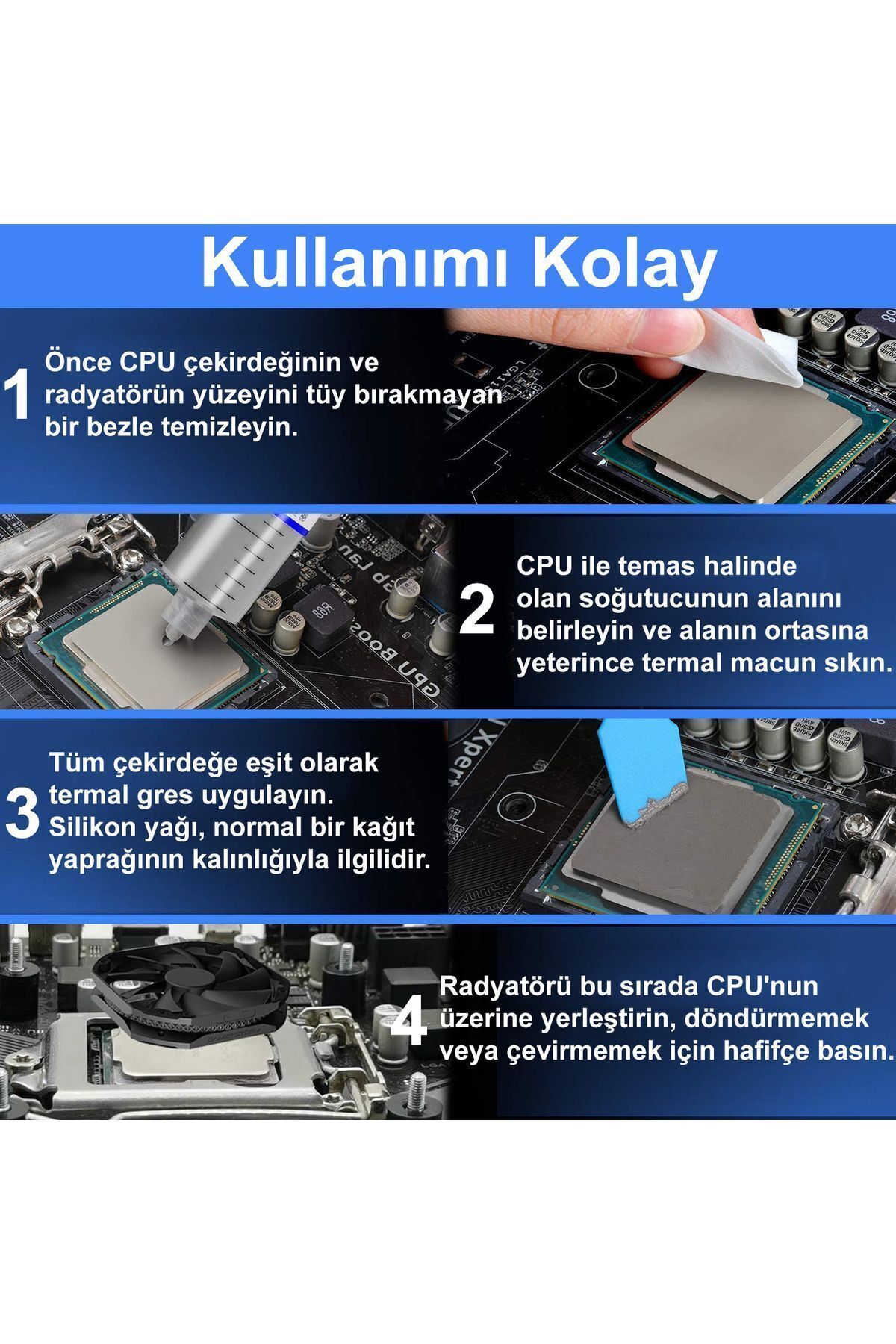 Kullanımı Kolay

1 Önce CPU çekirdeğinin ve radyatörün yüzeyini tüy bırakmayan bir bezle temizleyin.

2 CPU ile temas halinde olan soğutucunun alanını belirleyin ve alanın ortasına yeterince termal macun sıkın.

3 Tüm çekirdeğe eşit olarak termal gres uygulayın. Silikon yağı, normal bir kağıt yaprağının kalınlığıyla ilgilidir.

4 Radyatörü bu sırada CPU'nun üzerine yerleştirin, döndürmemek veya çevirmemek için hafifçe basın.