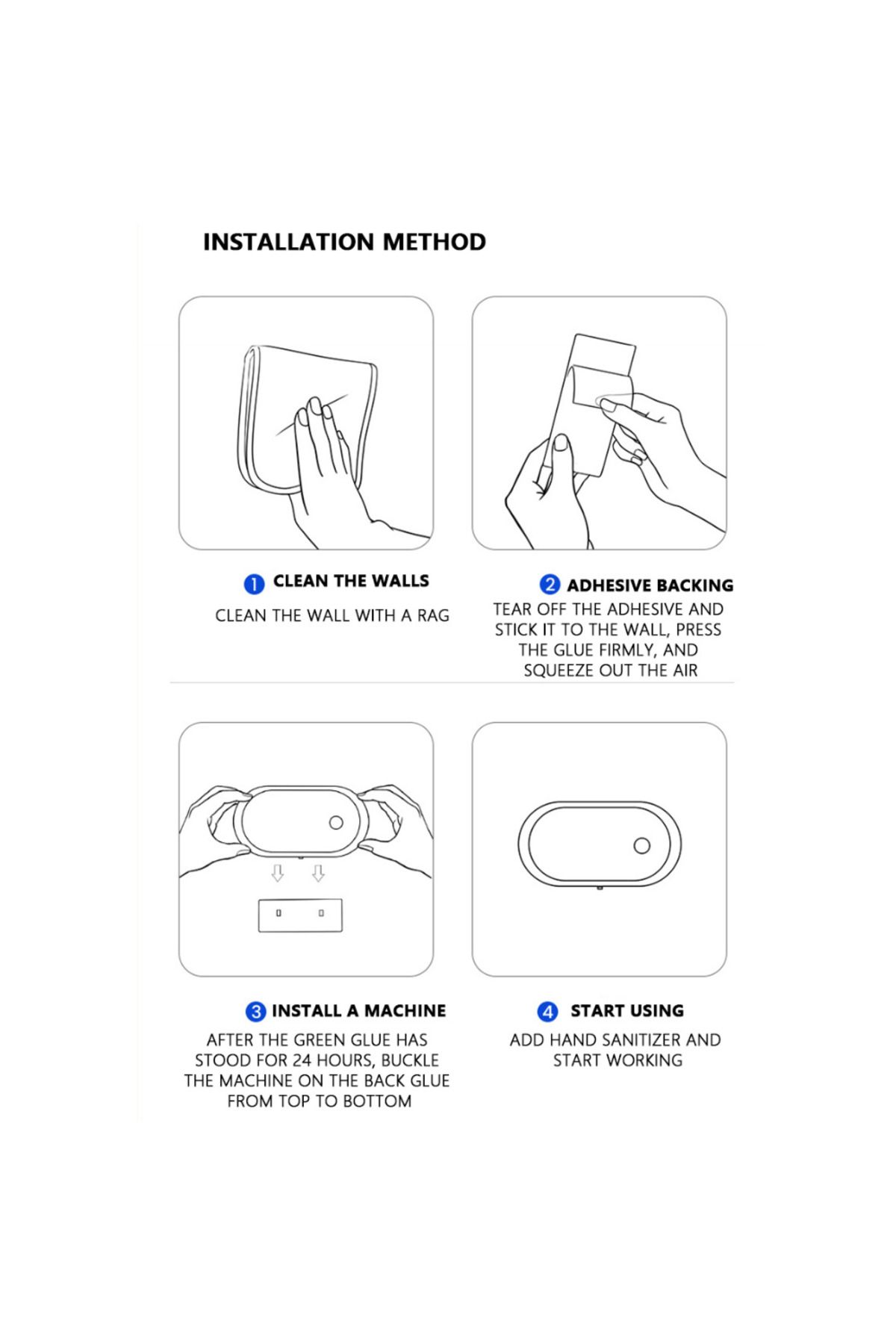 INSTALLATION METHOD

1 CLEAN THE WALLS

CLEAN THE WALL WITH A RAG

2 ADHESIVE BACKING

TEAR OFF THE ADHESIVE AND STICK IT TO THE WALL, PRESS THE GLUE FIRMLY, AND SQUEEZE OUT THE AIR

3 INSTALL A MACHINE

AFTER THE GREEN GLUE HAS STOOD FOR 24 HOURS, BUCKLE THE MACHINE ON THE BACK GLUE FROM TOP TO BOTTOM

4 START USING

ADD HAND SANITIZER AND START WORKING