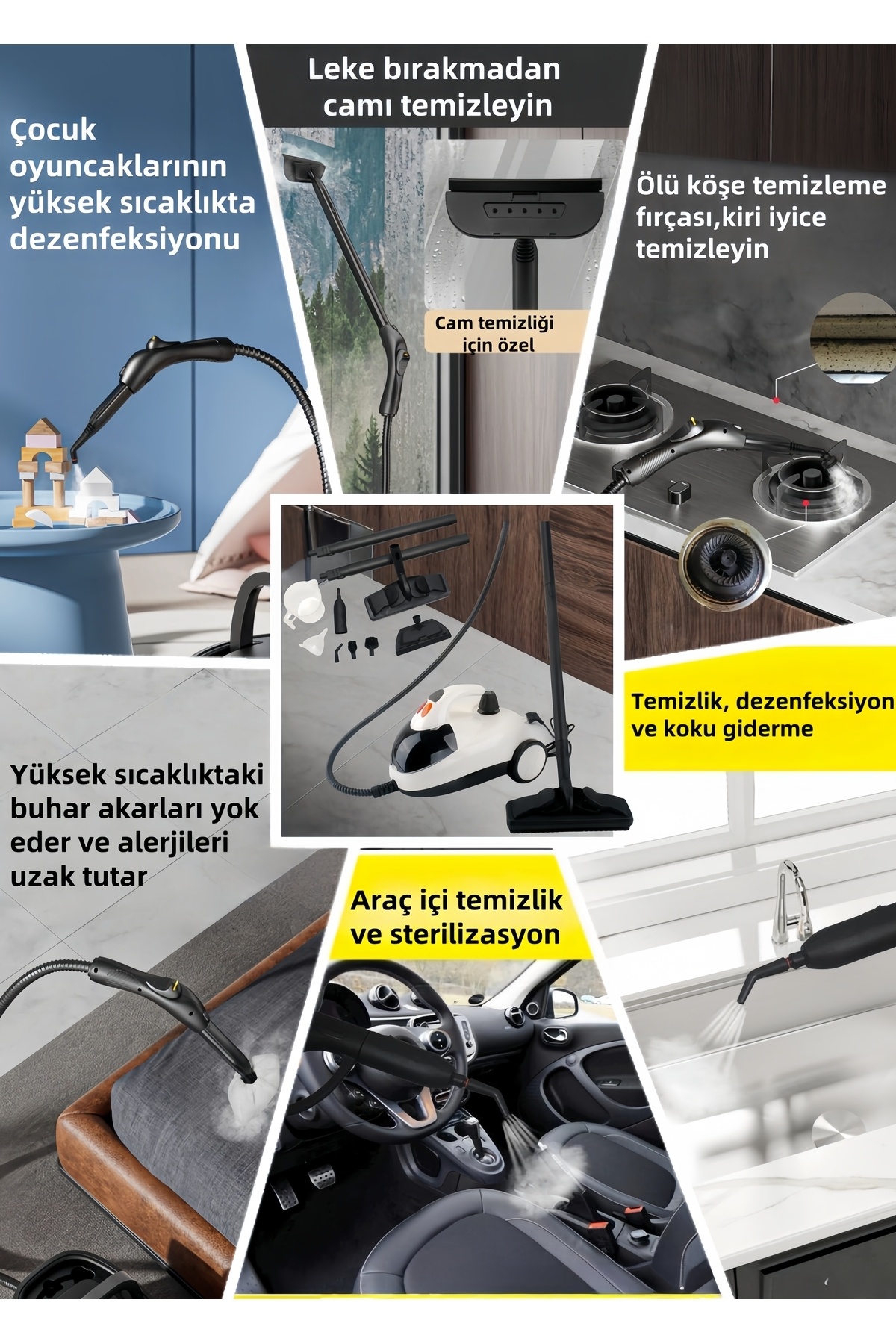 Çocuk oyuncaklarının yüksek sıcaklıkta dezenfeksiyonu

Leke bırakmadan camı temizleyin

Cam temizliği için özel

Ölü köşe temizleme fırçası,kiri iyice temizleyin

Temizlik, dezenfeksiyon ve koku giderme

Yüksek sıcaklıktaki buhar akarları yok eder ve alerjileri uzak tutar

Araç içi temizlik ve sterilizasyon