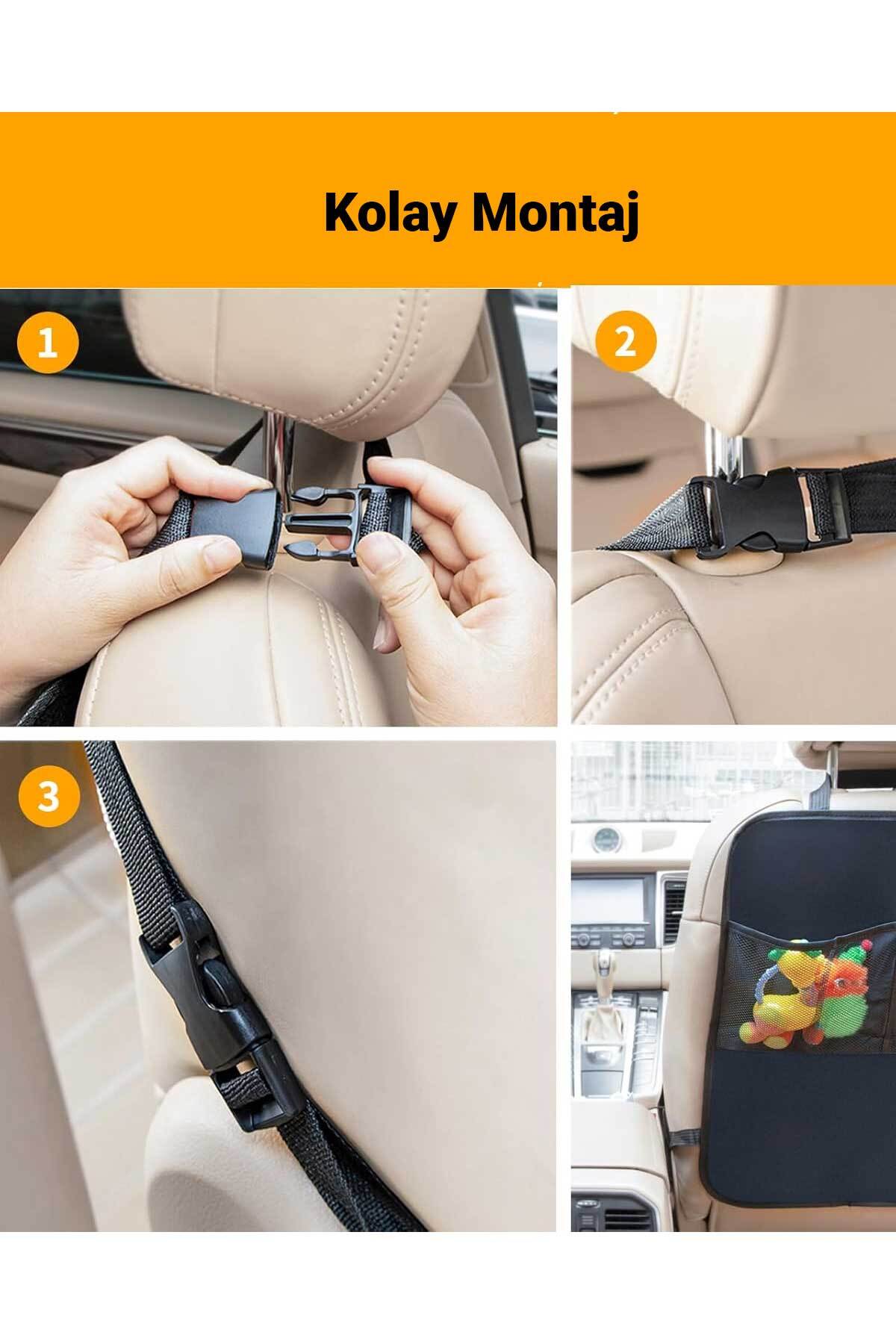 Kolay Montaj

1

2

3