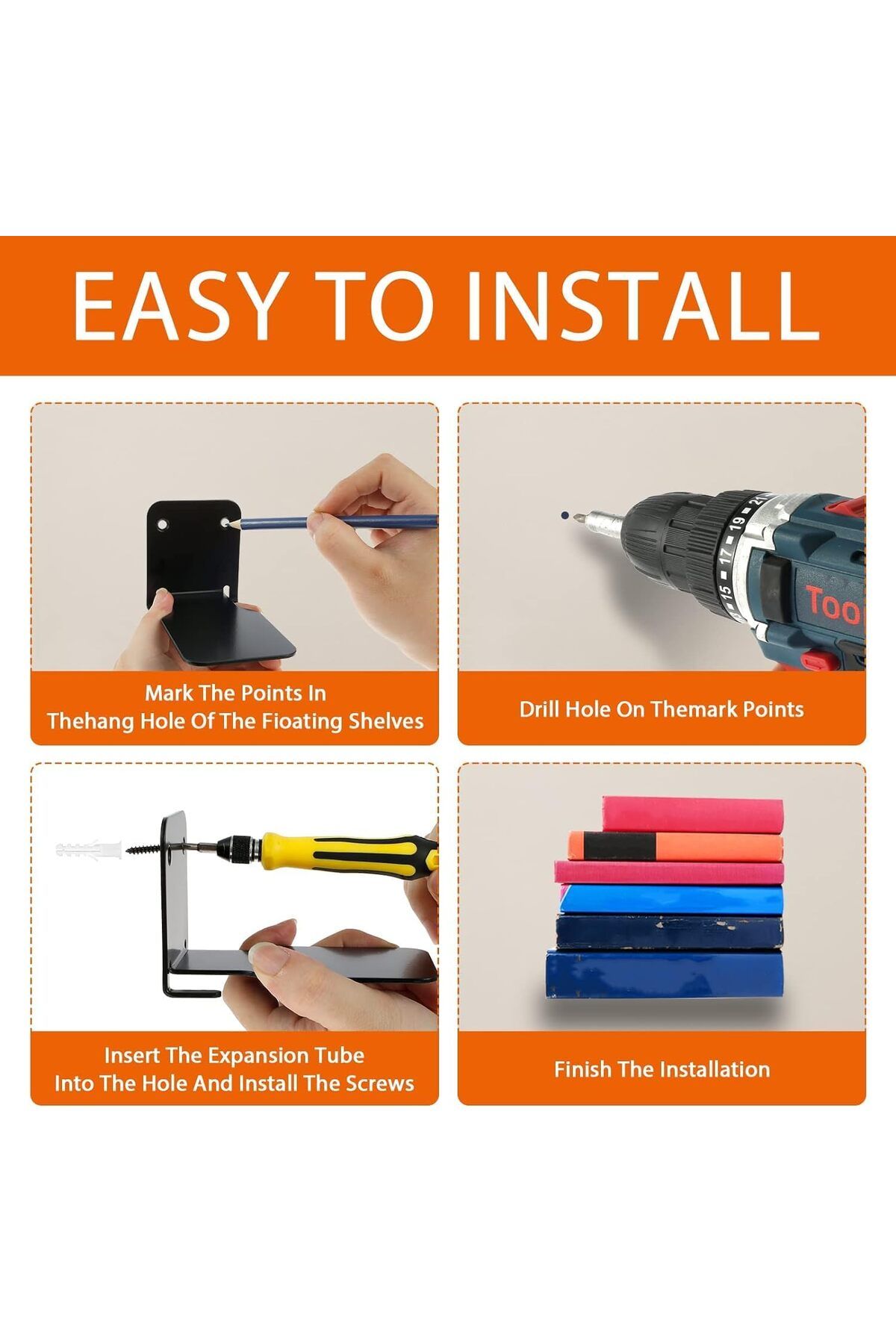 EASY TO INSTALL

15 17 19 21

Too

Mark The Points In Thehang Hole Of The Fioating Shelves

Drill Hole On Themark Points

Insert The Expansion Tube Into The Hole And Install The Screws

Finish The Installation