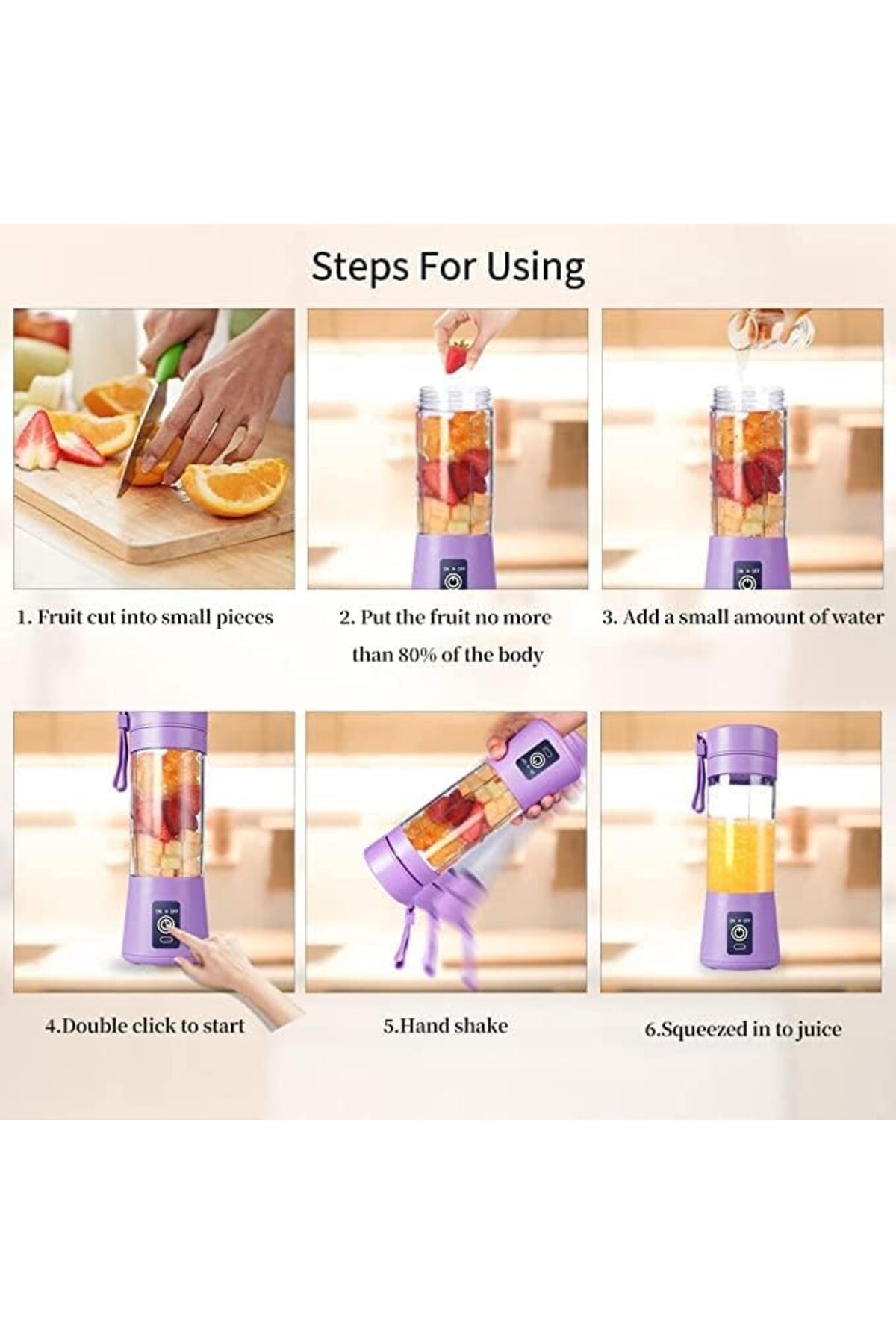 Steps For Using

1. Fruit cut into small pieces

2. Put the fruit no more than 80% of the body

3. Add a small amount of water

4.Double click to start

5.Hand shake

6.Squeezed in to juice