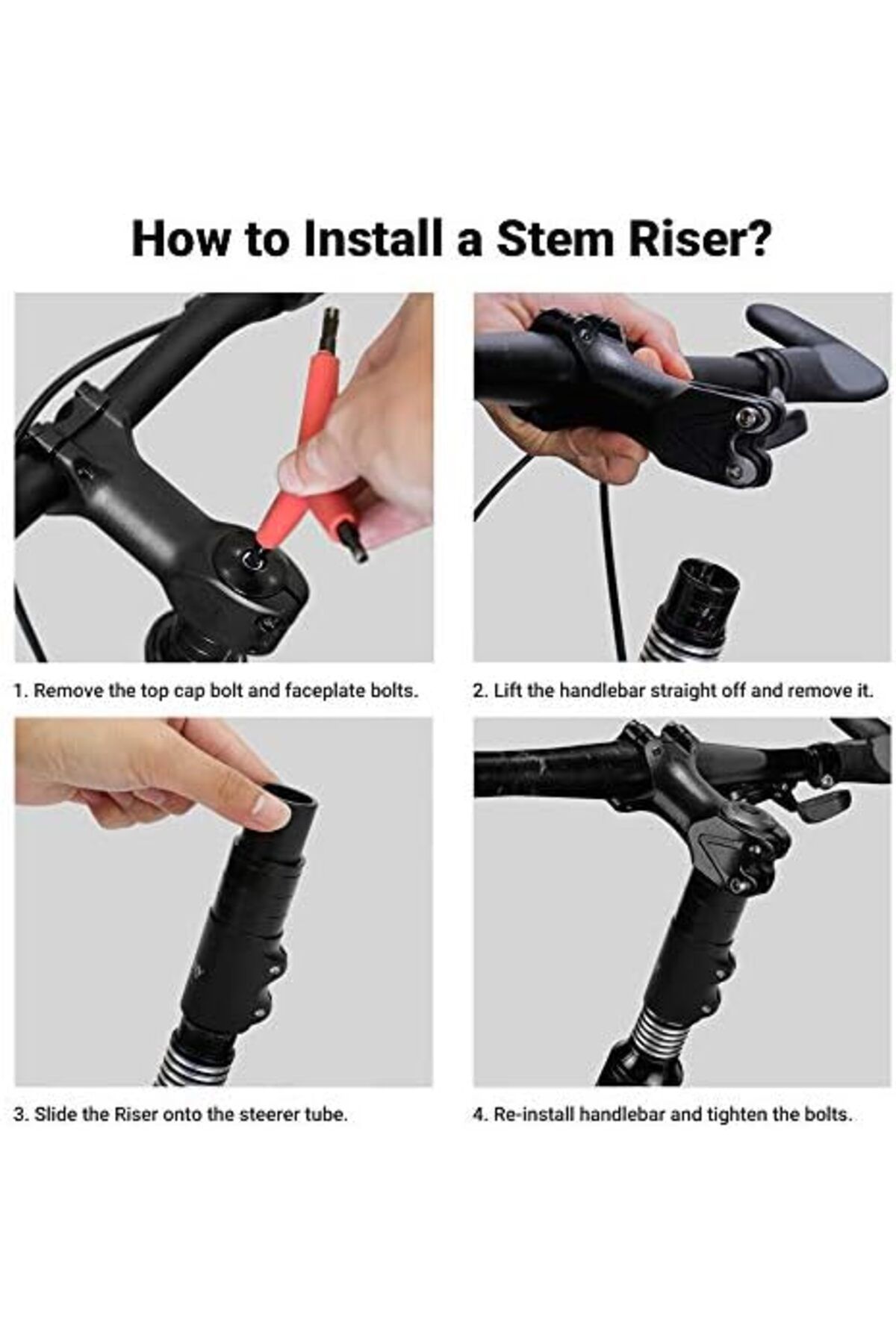 How to Install a Stem Riser?

1. Remove the top cap bolt and faceplate bolts.

2. Lift the handlebar straight off and remove it.

3. Slide the Riser onto the steerer tube.

4. Re-install handlebar and tighten the bolts.