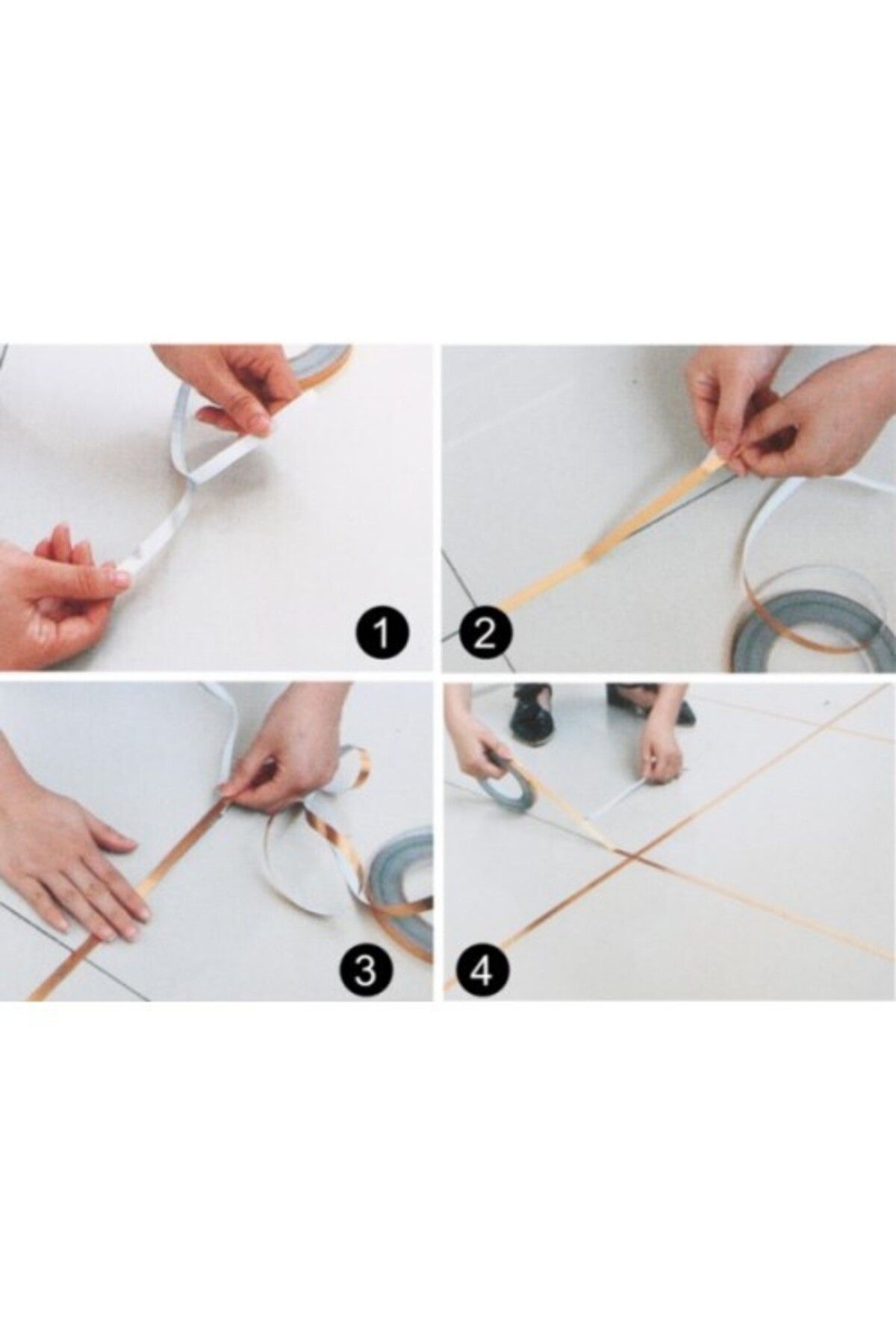 1

2

3

4