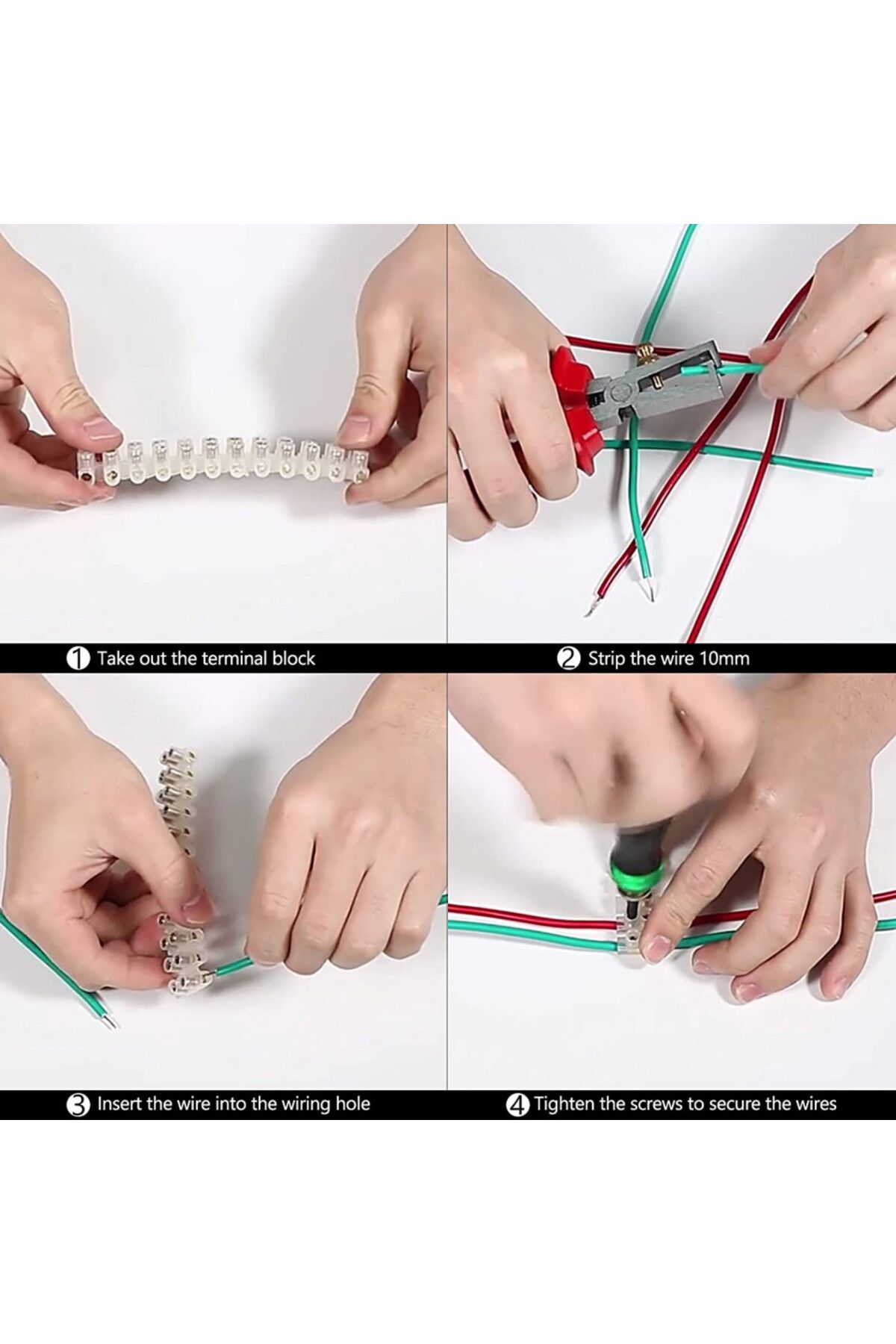 ① Take out the terminal block

② Strip the wire 10mm

③ Insert the wire into the wiring hole

④ Tighten the screws to secure the wires