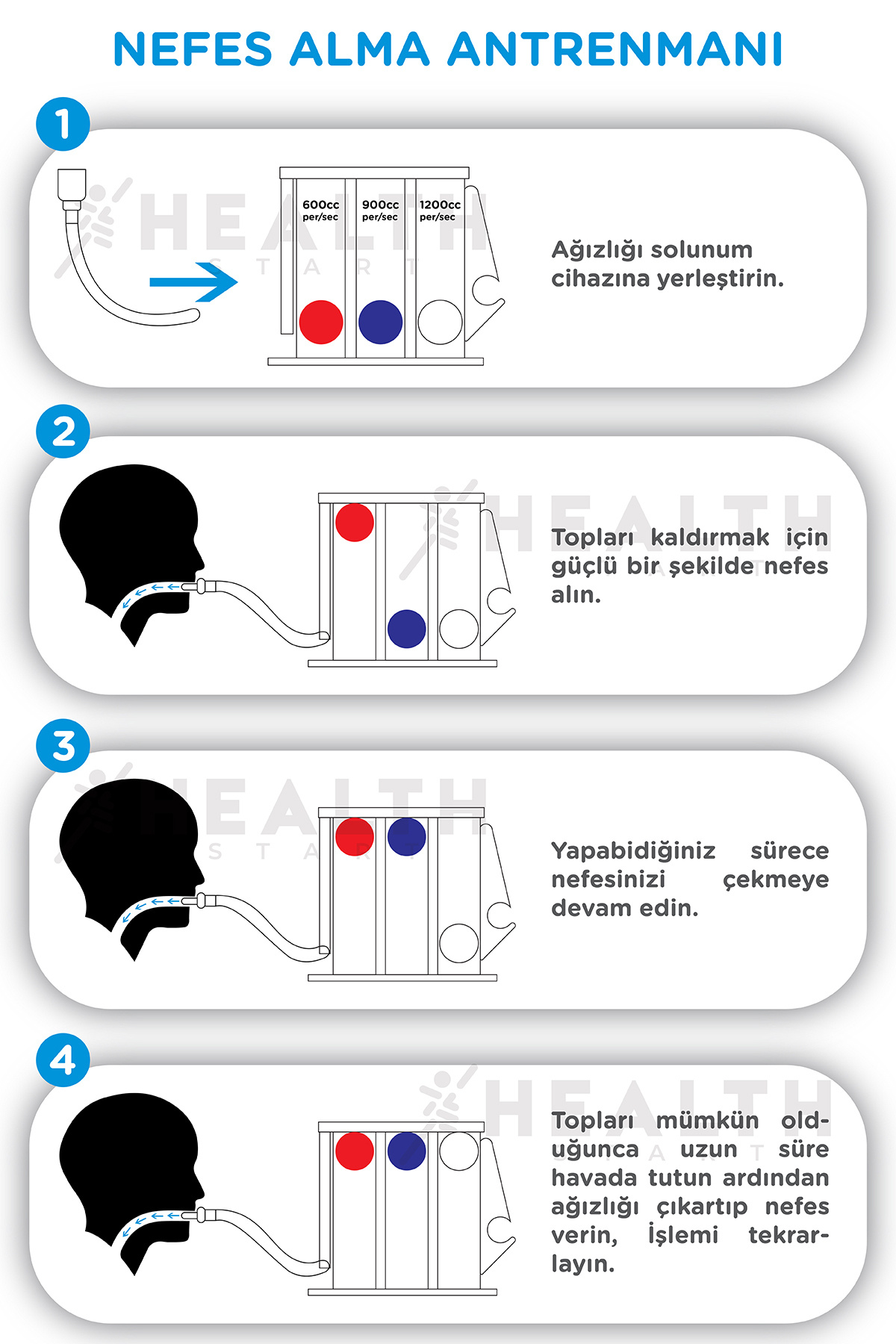 NEFES ALMA ANTRENMANI

1

HEALTH START

600cc per/sec

900cc per/sec

1200cc per/sec

Ağızlığı solunum cihazına yerleştirin.

2

HEALTH START

Topları kaldırmak için güçlü bir şekilde nefes alın.

3

HEALTH START

Yapabidiğiniz sürece nefesinizi çekmeye devam edin.

4

HEALTH START

Topları mümkün olduğunca uzun süre havada tutun ardından ağızlığı çıkartıp nefes verin, İşlemi tekrarlayın.