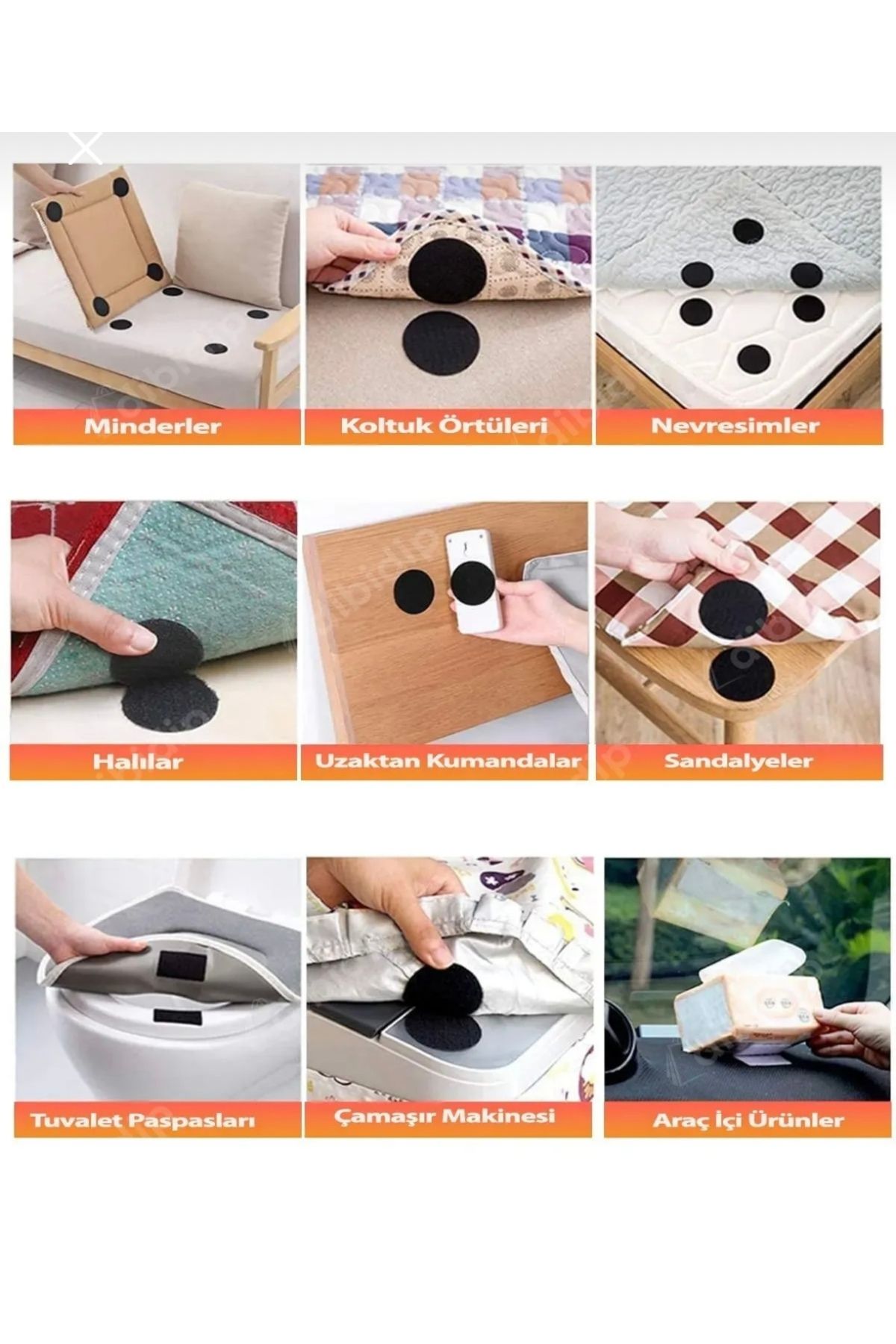 Minderler

Koltuk Örtüleri

Nevresimler

Halılar

Uzaktan Kumandalar

Sandalyeler

Tuvalet Paspasları

Çamaşır Makinesi

Araç İçi Ürünler