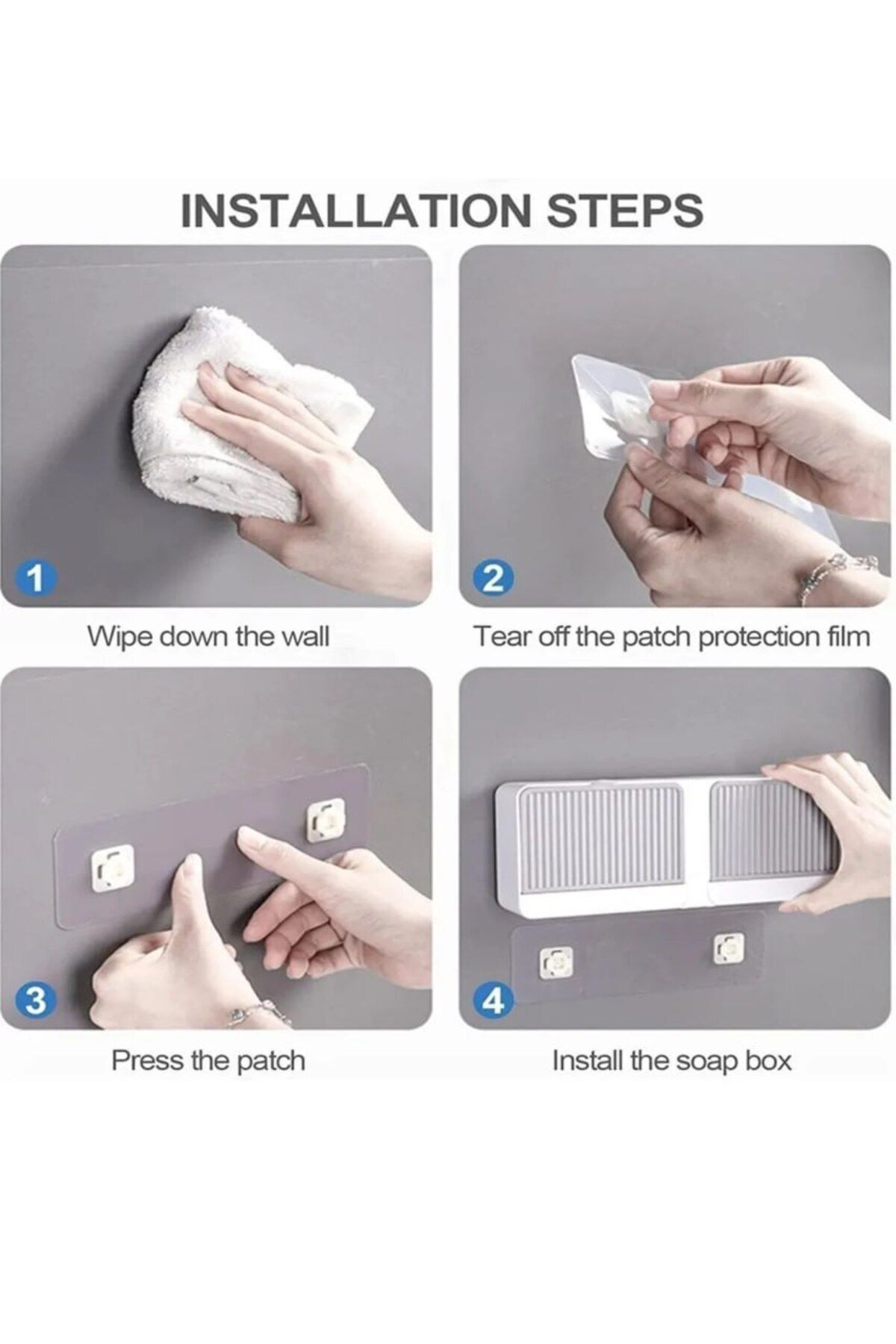 INSTALLATION STEPS

1

Wipe down the wall

2

Tear off the patch protection film

3

Press the patch

4

Install the soap box