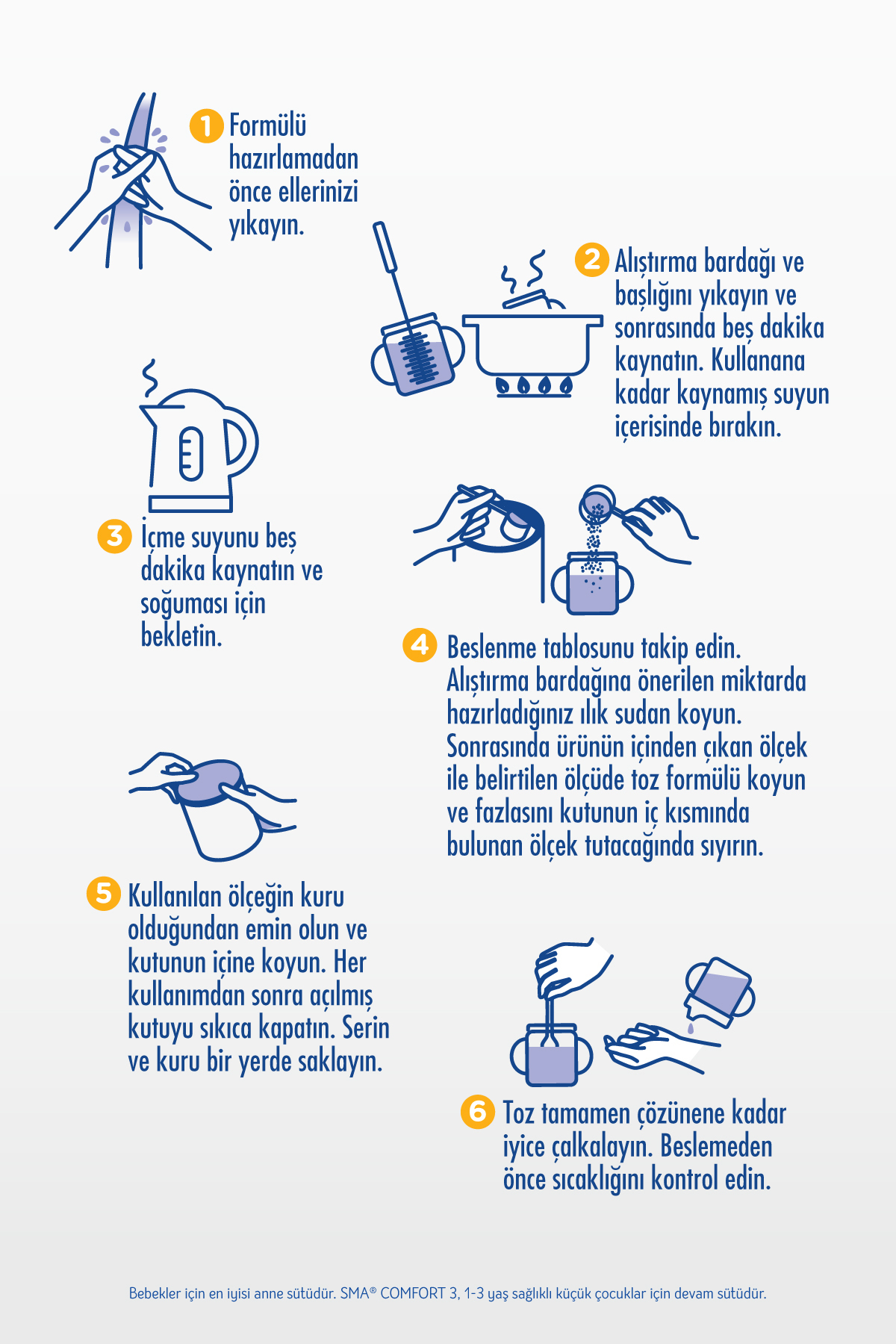 1 Formülü hazırlamadan önce ellerinizi yıkayın.

2 Alıştırma bardağı ve başlığını yıkayın ve sonrasında beş dakika kaynatın. Kullanana kadar kaynamış suyun içerisinde bırakın.

3 İçme suyunu beş dakika kaynatın ve soğuması için bekletin.

4 Beslenme tablosunu takip edin. Alıştırma bardağına önerilen miktarda hazırladığınız ılık sudan koyun. Sonrasında ürünün içinden çıkan ölçek ile belirtilen ölçüde toz formülü koyun ve fazlasını kutunun iç kısmında bulunan ölçek tutacağında sıyırın.

5 Kullanılan ölçeğin kuru olduğundan emin olun ve kutunun içine koyun. Her kullanımdan sonra açılmış kutuyu sıkıca kapatın. Serin ve kuru bir yerde saklayın.

6 Toz tamamen çözünene kadar iyice çalkalayın. Beslemeden önce sıcaklığını kontrol edin.

Bebekler için en iyisi anne sütüdür. SMA® COMFORT 3, 1-3 yaş sağlıklı küçük çocuklar için devam sütüdür.