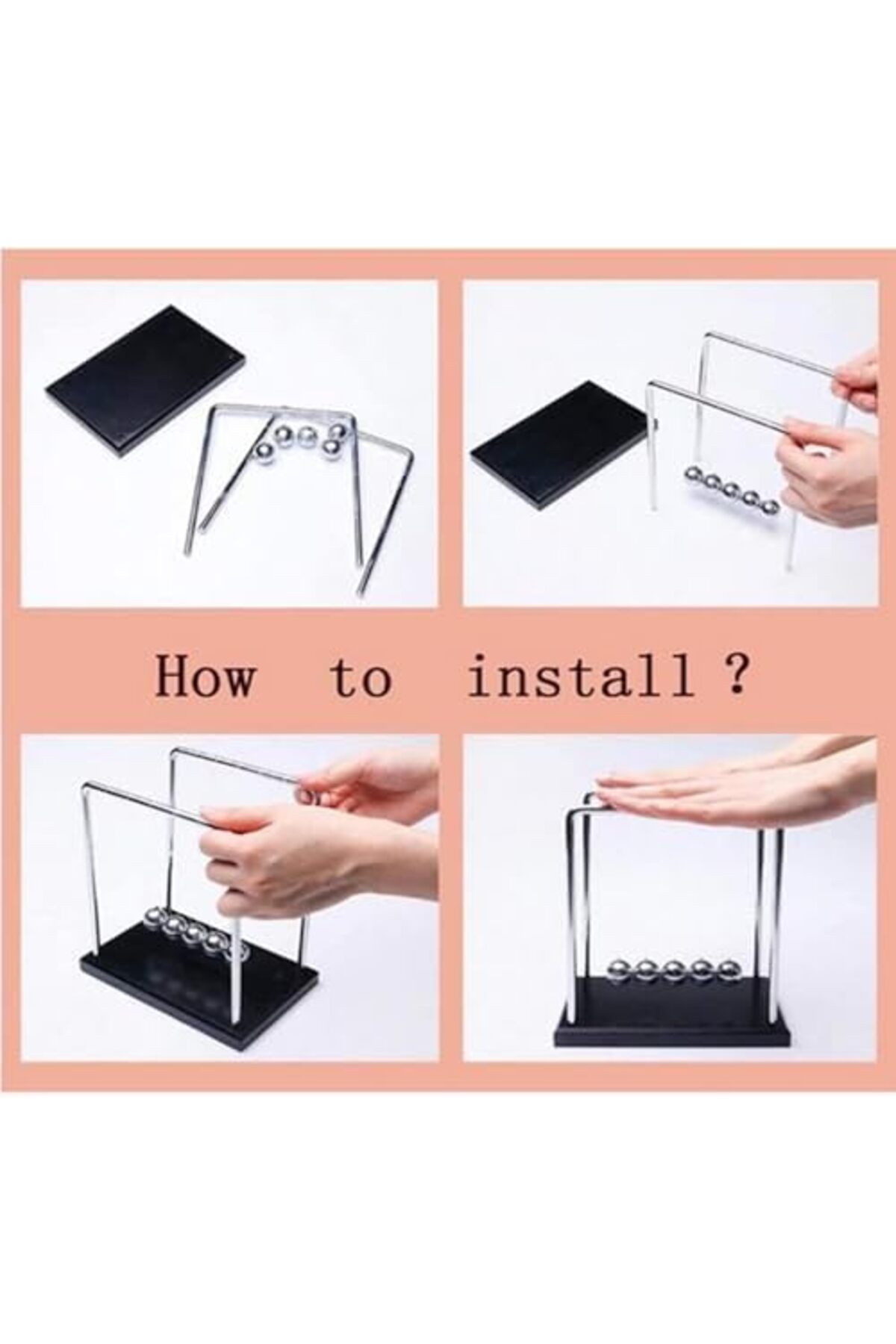 How to install ?