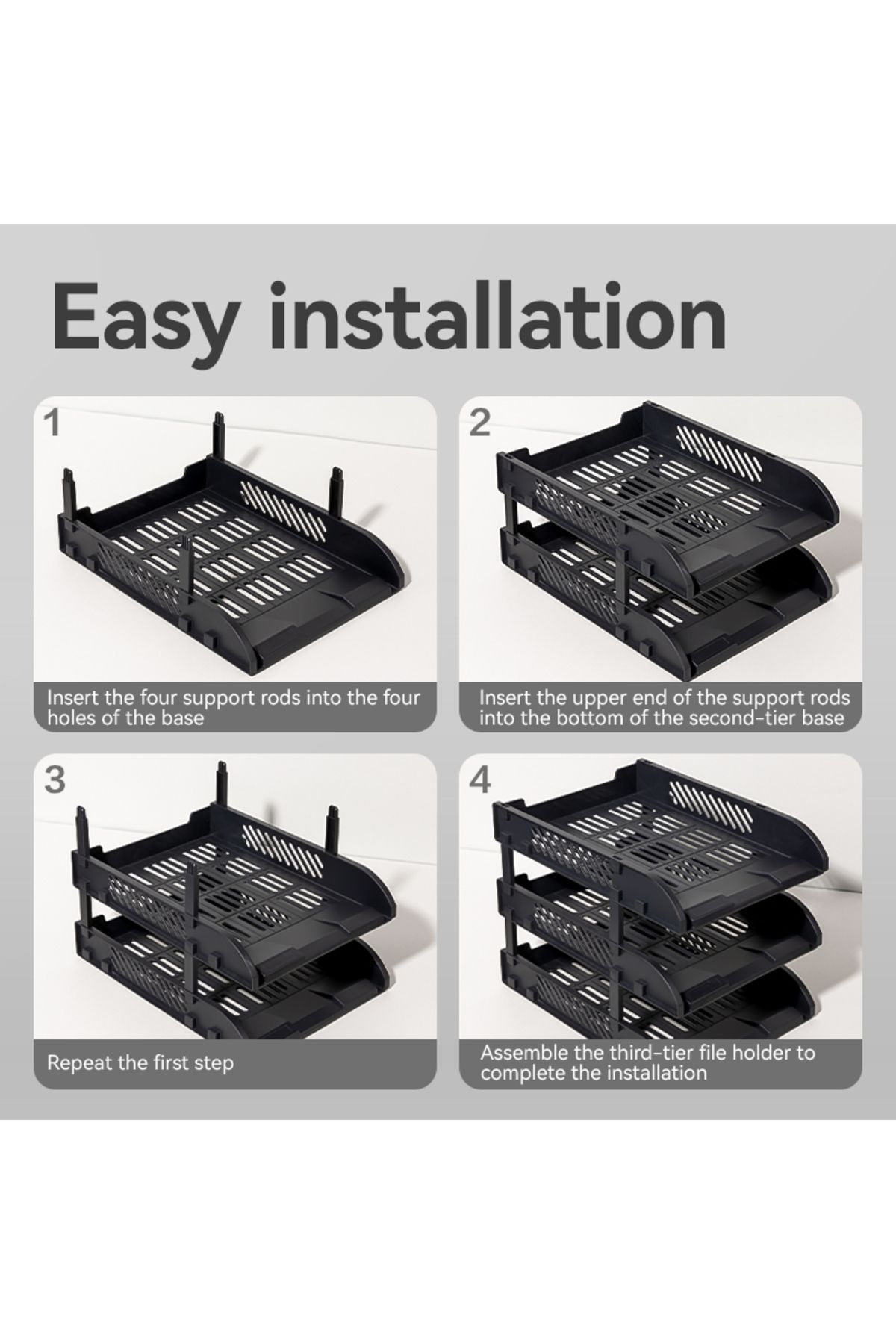 Easy installation

1

Insert the four support rods into the four holes of the base

2

Insert the upper end of the support rods into the bottom of the second-tier base

3

Repeat the first step

4

Assemble the third-tier file holder to complete the installation