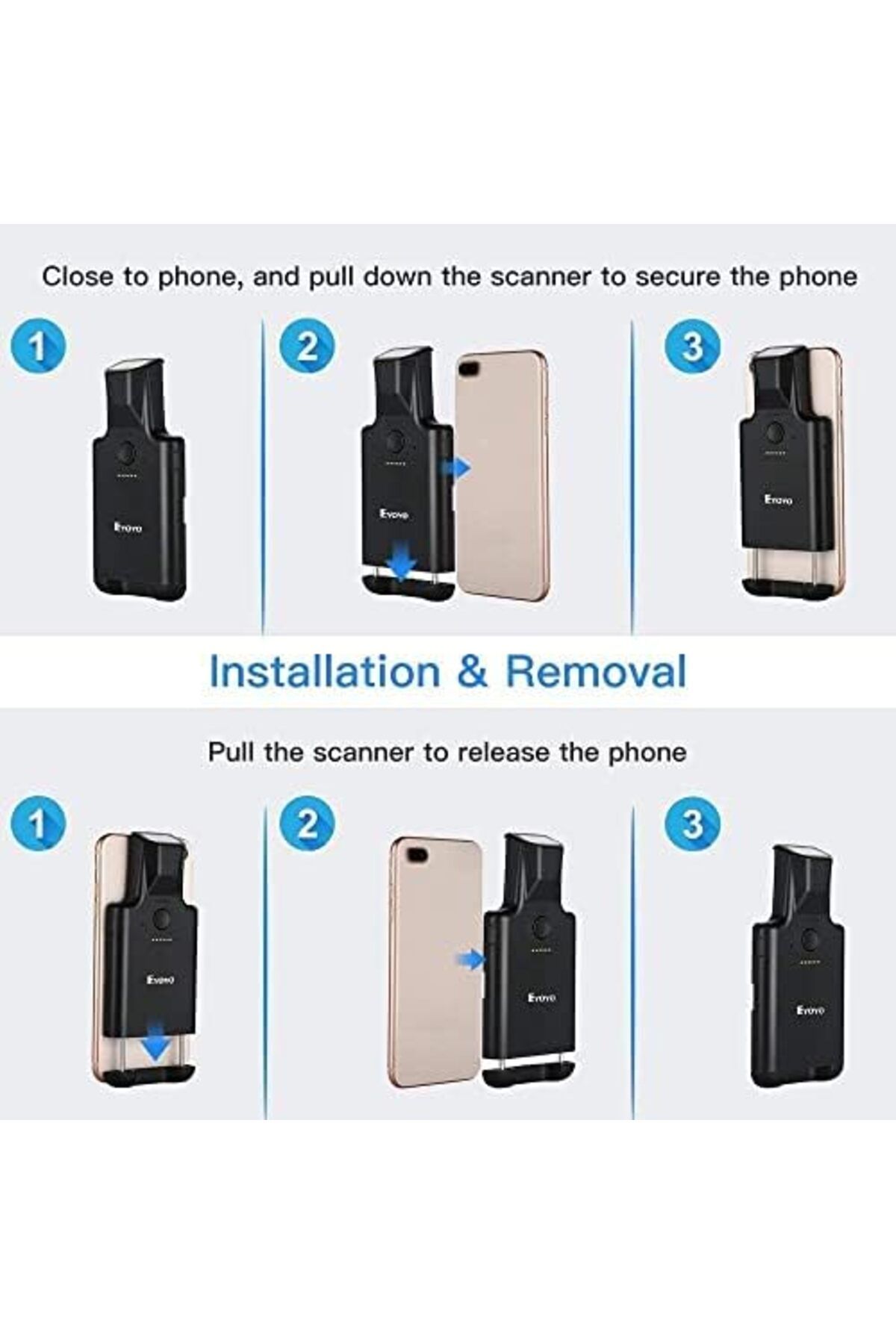 Close to phone, and pull down the scanner to secure the phone

1

Eyoyo

2

Eyoyo

3

Eyoyo

Installation & Removal

Pull the scanner to release the phone

1

Eyoyo

2

Eyoyo

3

Eyoyo